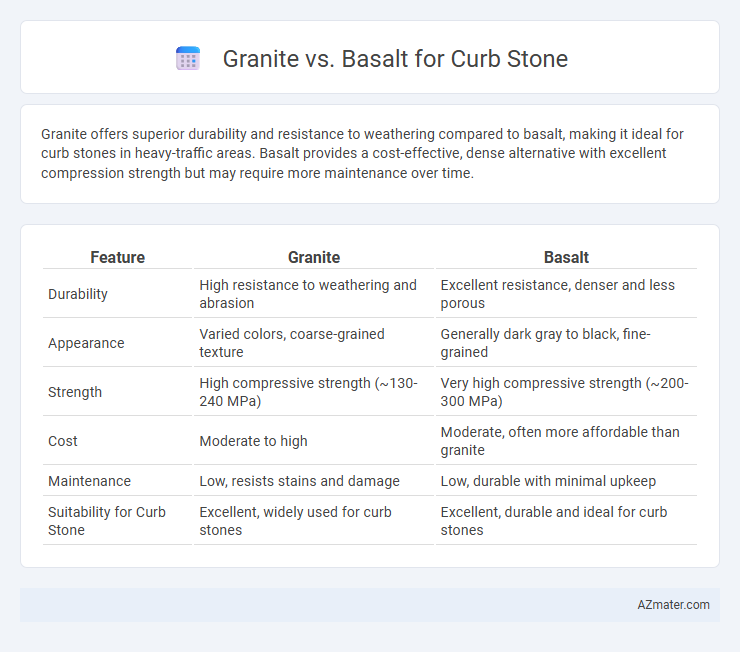 Granite vs. Basalt for Curb Stone

Granite offers superior durability and resistance to weathering compared to basalt, making it ideal for curb stones in heavy-traffic areas. Basalt provides a cost-effective, dense alternative with excellent compression strength but may require more maintenance over time.

| Feature | Granite | Basalt |
|---|---|---|
| Durability | High resistance to weathering and abrasion | Excellent resistance, denser and less porous |
| Appearance | Varied colors, coarse-grained texture | Generally dark gray to black, fine-grained |
| Strength | High compressive strength (~130-240 MPa) | Very high compressive strength (~200-300 MPa) |
| Cost | Moderate to high | Moderate, often more affordable than granite |
| Maintenance | Low, resists stains and damage | Low, durable with minimal upkeep |
| Suitability for Curb Stone | Excellent, widely used for curb stones | Excellent, durable and ideal for curb stones |

AZmater.com