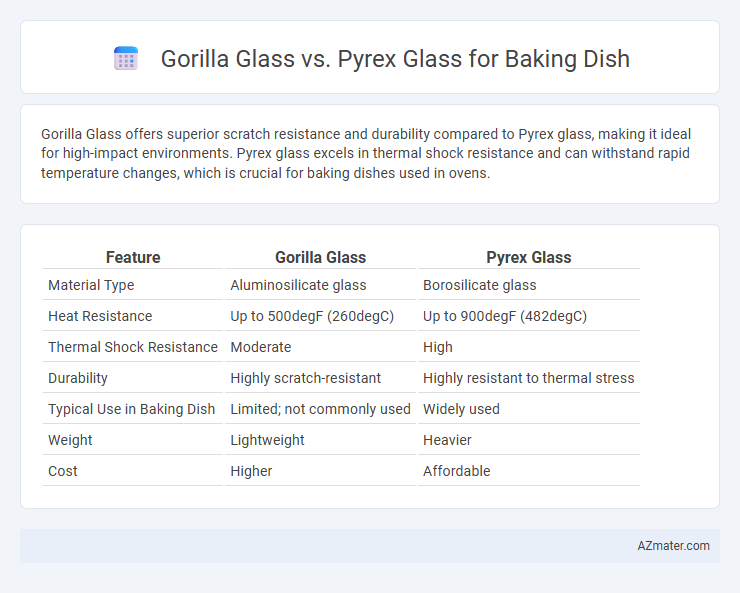 Gorilla Glass vs. Pyrex Glass for Baking Dish

Gorilla Glass offers superior scratch resistance and durability compared to Pyrex glass, making it ideal for high-impact environments. Pyrex glass excels in thermal shock resistance and can withstand rapid temperature changes, which is crucial for baking dishes used in ovens.

| Feature | Gorilla Glass | Pyrex Glass |
|---|---|---|
| Material Type | Aluminosilicate glass | Borosilicate glass |
| Heat Resistance | Up to 500degF (260degC) | Up to 900degF (482degC) |
| Thermal Shock Resistance | Moderate | High |
| Durability | Highly scratch-resistant | Highly resistant to thermal stress |
| Typical Use in Baking Dish | Limited; not commonly used | Widely used |
| Weight | Lightweight | Heavier |
| Cost | Higher | Affordable |

AZmater.com