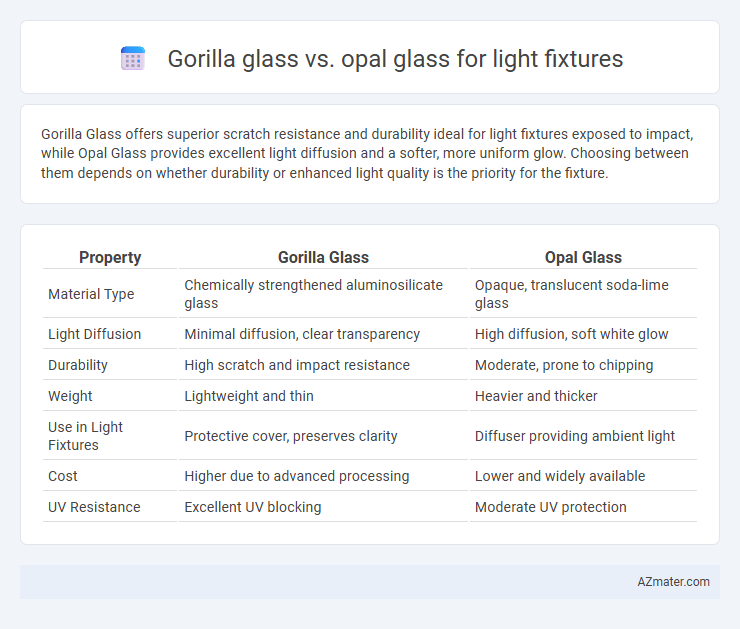 Gorilla glass vs. opal glass for light fixtures

Gorilla Glass offers superior scratch resistance and durability ideal for light fixtures exposed to impact, while Opal Glass provides excellent light diffusion and a softer, more uniform glow. Choosing between them depends on whether durability or enhanced light quality is the priority for the fixture.

| Property | Gorilla Glass | Opal Glass |
|---|---|---|
| Material Type | Chemically strengthened aluminosilicate glass | Opaque, translucent soda-lime glass |
| Light Diffusion | Minimal diffusion, clear transparency | High diffusion, soft white glow |
| Durability | High scratch and impact resistance | Moderate, prone to chipping |
| Weight | Lightweight and thin | Heavier and thicker |
| Use in Light Fixtures | Protective cover, preserves clarity | Diffuser providing ambient light |
| Cost | Higher due to advanced processing | Lower and widely available |
| UV Resistance | Excellent UV blocking | Moderate UV protection |

AZmater.com