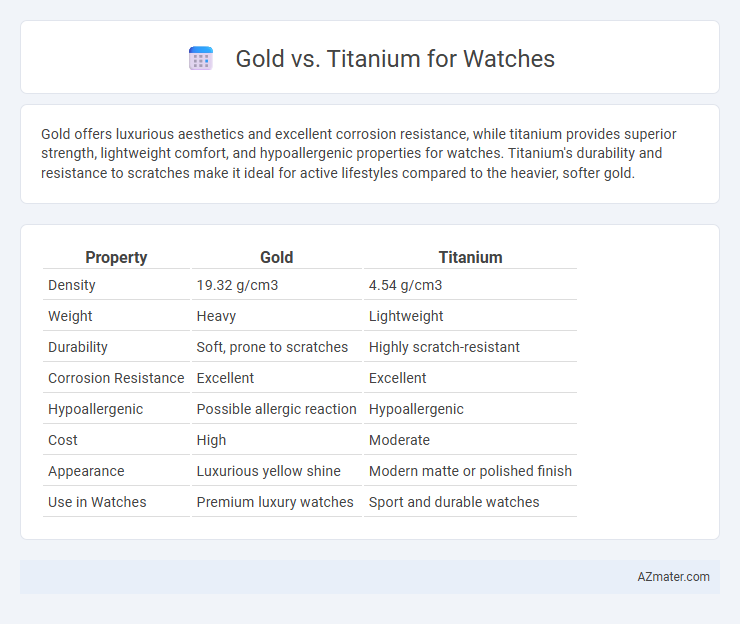 Gold vs. Titanium for Watches

Gold offers luxurious aesthetics and excellent corrosion resistance, while titanium provides superior strength, lightweight comfort, and hypoallergenic properties for watches. Titanium's durability and resistance to scratches make it ideal for active lifestyles compared to the heavier, softer gold.

| Property | Gold | Titanium |
|---|---|---|
| Density | 19.32 g/cm3 | 4.54 g/cm3 |
| Weight | Heavy | Lightweight |
| Durability | Soft, prone to scratches | Highly scratch-resistant |
| Corrosion Resistance | Excellent | Excellent |
| Hypoallergenic | Possible allergic reaction | Hypoallergenic |
| Cost | High | Moderate |
| Appearance | Luxurious yellow shine | Modern matte or polished finish |
| Use in Watches | Premium luxury watches | Sport and durable watches |

AZmater.com