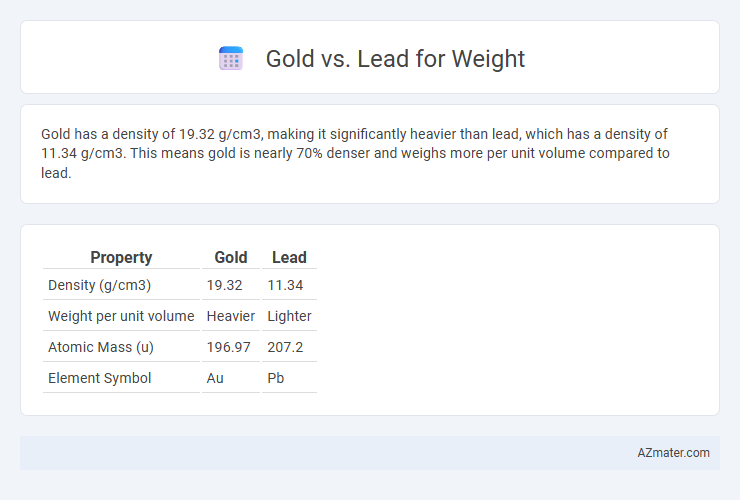 Gold vs. Lead for Weight

Gold has a density of 19.32 g/cm3, making it significantly heavier than lead, which has a density of 11.34 g/cm3. This means gold is nearly 70% denser and weighs more per unit volume compared to lead.

| Property | Gold | Lead |
|---|---|---|
| Density (g/cm3) | 19.32 | 11.34 |
| Weight per unit volume | Heavier | Lighter |
| Atomic Mass (u) | 196.97 | 207.2 |
| Element Symbol | Au | Pb |

AZmater.com