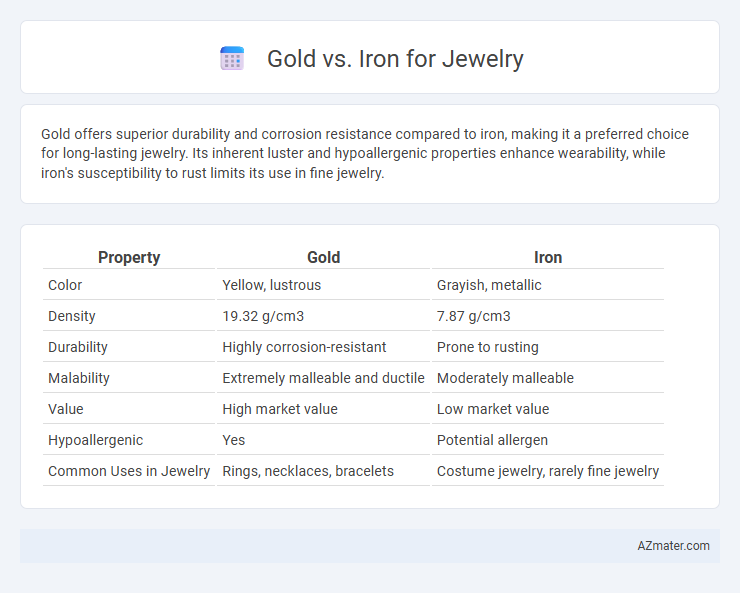 Gold vs. Iron for Jewelry

Gold offers superior durability and corrosion resistance compared to iron, making it a preferred choice for long-lasting jewelry. Its inherent luster and hypoallergenic properties enhance wearability, while iron's susceptibility to rust limits its use in fine jewelry.

| Property | Gold | Iron |
|---|---|---|
| Color | Yellow, lustrous | Grayish, metallic |
| Density | 19.32 g/cm3 | 7.87 g/cm3 |
| Durability | Highly corrosion-resistant | Prone to rusting |
| Malability | Extremely malleable and ductile | Moderately malleable |
| Value | High market value | Low market value |
| Hypoallergenic | Yes | Potential allergen |
| Common Uses in Jewelry | Rings, necklaces, bracelets | Costume jewelry, rarely fine jewelry |

AZmater.com