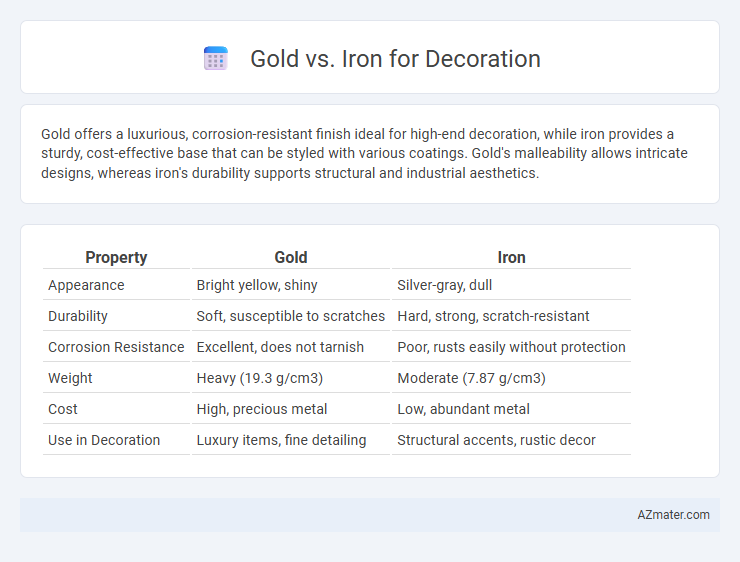 Gold vs. Iron for Decoration

Gold offers a luxurious, corrosion-resistant finish ideal for high-end decoration, while iron provides a sturdy, cost-effective base that can be styled with various coatings. Gold's malleability allows intricate designs, whereas iron's durability supports structural and industrial aesthetics.

| Property | Gold | Iron |
|---|---|---|
| Appearance | Bright yellow, shiny | Silver-gray, dull |
| Durability | Soft, susceptible to scratches | Hard, strong, scratch-resistant |
| Corrosion Resistance | Excellent, does not tarnish | Poor, rusts easily without protection |
| Weight | Heavy (19.3 g/cm3) | Moderate (7.87 g/cm3) |
| Cost | High, precious metal | Low, abundant metal |
| Use in Decoration | Luxury items, fine detailing | Structural accents, rustic decor |

AZmater.com