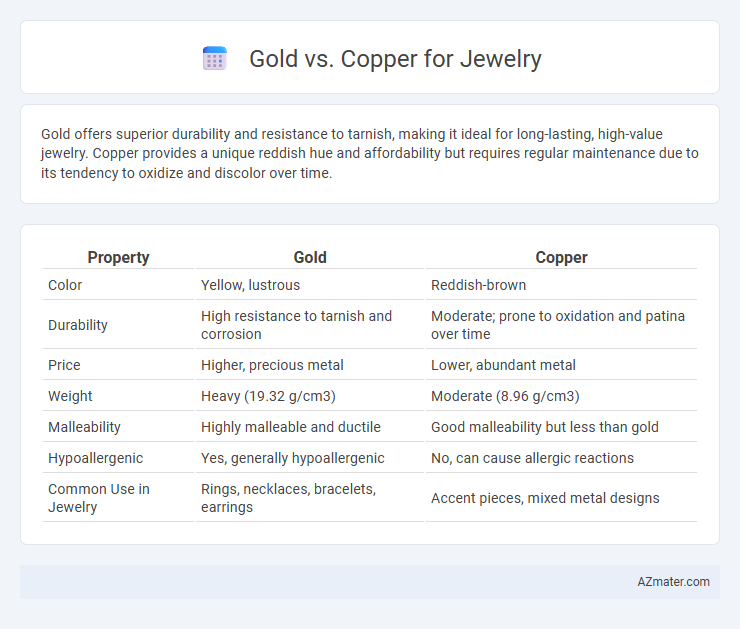 Gold vs. Copper for Jewelry

Gold offers superior durability and resistance to tarnish, making it ideal for long-lasting, high-value jewelry. Copper provides a unique reddish hue and affordability but requires regular maintenance due to its tendency to oxidize and discolor over time.

| Property | Gold | Copper |
|---|---|---|
| Color | Yellow, lustrous | Reddish-brown |
| Durability | High resistance to tarnish and corrosion | Moderate; prone to oxidation and patina over time |
| Price | Higher, precious metal | Lower, abundant metal |
| Weight | Heavy (19.32 g/cm3) | Moderate (8.96 g/cm3) |
| Malleability | Highly malleable and ductile | Good malleability but less than gold |
| Hypoallergenic | Yes, generally hypoallergenic | No, can cause allergic reactions |
| Common Use in Jewelry | Rings, necklaces, bracelets, earrings | Accent pieces, mixed metal designs |

AZmater.com