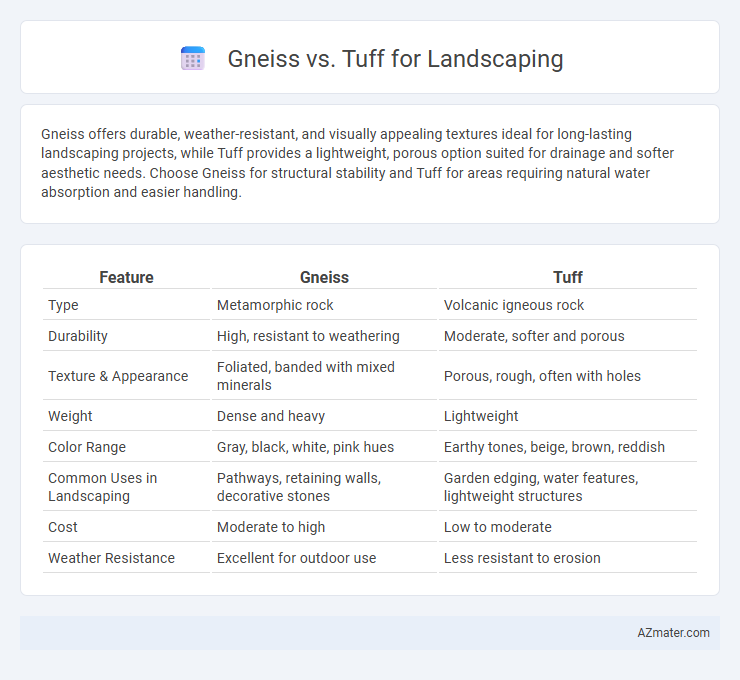 Gneiss vs. Tuff for Landscaping

Gneiss offers durable, weather-resistant, and visually appealing textures ideal for long-lasting landscaping projects, while Tuff provides a lightweight, porous option suited for drainage and softer aesthetic needs. Choose Gneiss for structural stability and Tuff for areas requiring natural water absorption and easier handling.

| Feature | Gneiss | Tuff |
|---|---|---|
| Type | Metamorphic rock | Volcanic igneous rock |
| Durability | High, resistant to weathering | Moderate, softer and porous |
| Texture & Appearance | Foliated, banded with mixed minerals | Porous, rough, often with holes |
| Weight | Dense and heavy | Lightweight |
| Color Range | Gray, black, white, pink hues | Earthy tones, beige, brown, reddish |
| Common Uses in Landscaping | Pathways, retaining walls, decorative stones | Garden edging, water features, lightweight structures |
| Cost | Moderate to high | Low to moderate |
| Weather Resistance | Excellent for outdoor use | Less resistant to erosion |

AZmater.com