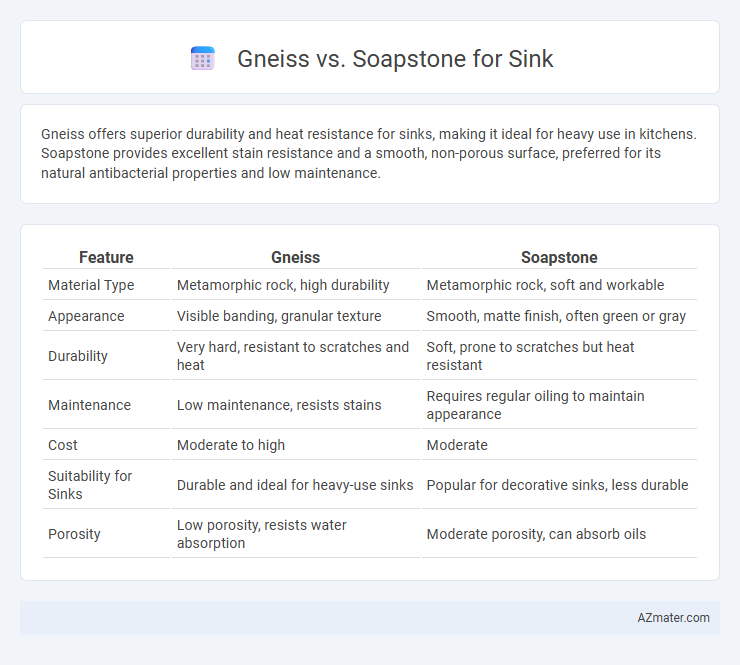 Gneiss vs. Soapstone for Sink

Gneiss offers superior durability and heat resistance for sinks, making it ideal for heavy use in kitchens. Soapstone provides excellent stain resistance and a smooth, non-porous surface, preferred for its natural antibacterial properties and low maintenance.

| Feature | Gneiss | Soapstone |
|---|---|---|
| Material Type | Metamorphic rock, high durability | Metamorphic rock, soft and workable |
| Appearance | Visible banding, granular texture | Smooth, matte finish, often green or gray |
| Durability | Very hard, resistant to scratches and heat | Soft, prone to scratches but heat resistant |
| Maintenance | Low maintenance, resists stains | Requires regular oiling to maintain appearance |
| Cost | Moderate to high | Moderate |
| Suitability for Sinks | Durable and ideal for heavy-use sinks | Popular for decorative sinks, less durable |
| Porosity | Low porosity, resists water absorption | Moderate porosity, can absorb oils |

AZmater.com