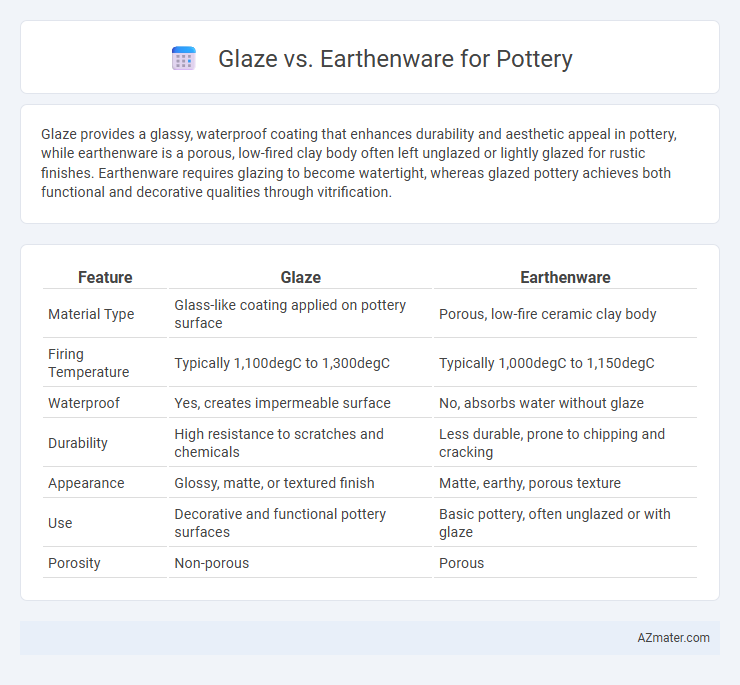 Glaze vs. Earthenware for Pottery

Glaze provides a glassy, waterproof coating that enhances durability and aesthetic appeal in pottery, while earthenware is a porous, low-fired clay body often left unglazed or lightly glazed for rustic finishes. Earthenware requires glazing to become watertight, whereas glazed pottery achieves both functional and decorative qualities through vitrification.

| Feature | Glaze | Earthenware |
|---|---|---|
| Material Type | Glass-like coating applied on pottery surface | Porous, low-fire ceramic clay body |
| Firing Temperature | Typically 1,100degC to 1,300degC | Typically 1,000degC to 1,150degC |
| Waterproof | Yes, creates impermeable surface | No, absorbs water without glaze |
| Durability | High resistance to scratches and chemicals | Less durable, prone to chipping and cracking |
| Appearance | Glossy, matte, or textured finish | Matte, earthy, porous texture |
| Use | Decorative and functional pottery surfaces | Basic pottery, often unglazed or with glaze |
| Porosity | Non-porous | Porous |

AZmater.com