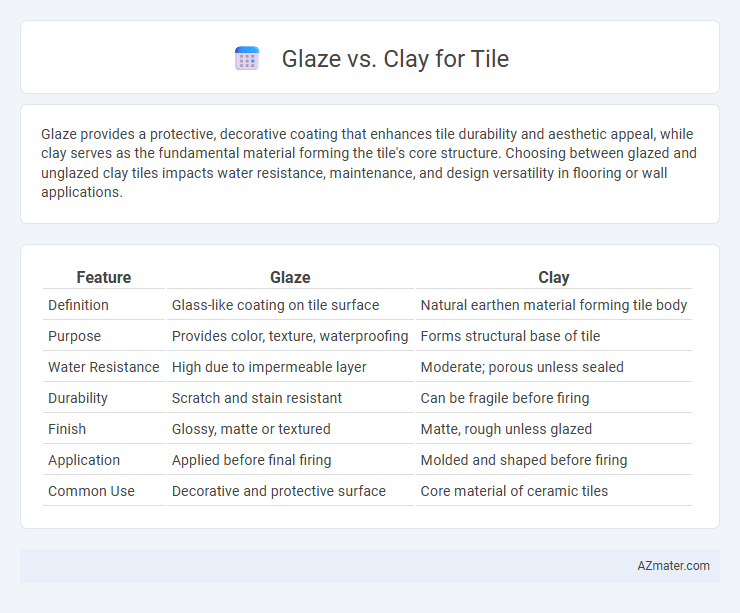 Glaze vs. Clay for Tile

Glaze provides a protective, decorative coating that enhances tile durability and aesthetic appeal, while clay serves as the fundamental material forming the tile's core structure. Choosing between glazed and unglazed clay tiles impacts water resistance, maintenance, and design versatility in flooring or wall applications.

| Feature | Glaze | Clay |
|---|---|---|
| Definition | Glass-like coating on tile surface | Natural earthen material forming tile body |
| Purpose | Provides color, texture, waterproofing | Forms structural base of tile |
| Water Resistance | High due to impermeable layer | Moderate; porous unless sealed |
| Durability | Scratch and stain resistant | Can be fragile before firing |
| Finish | Glossy, matte or textured | Matte, rough unless glazed |
| Application | Applied before final firing | Molded and shaped before firing |
| Common Use | Decorative and protective surface | Core material of ceramic tiles |

AZmater.com