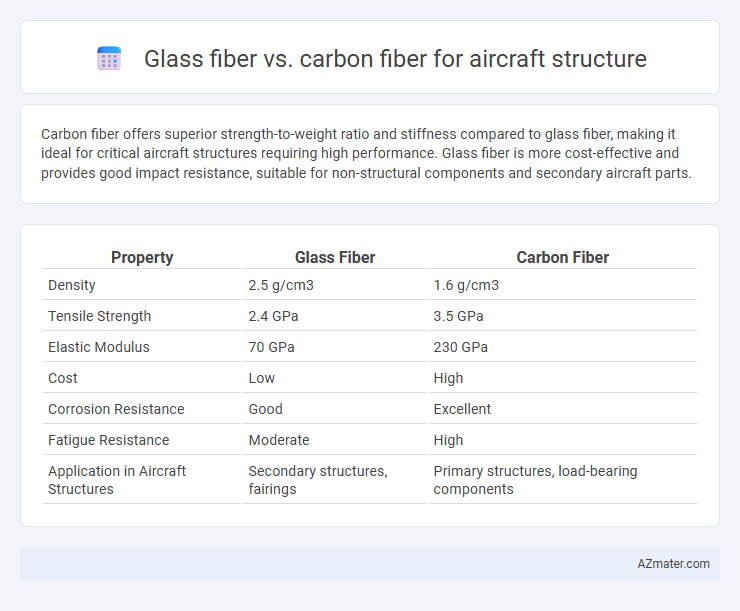 Glass fiber vs. carbon fiber for aircraft structure

Carbon fiber offers superior strength-to-weight ratio and stiffness compared to glass fiber, making it ideal for critical aircraft structures requiring high performance. Glass fiber is more cost-effective and provides good impact resistance, suitable for non-structural components and secondary aircraft parts.

| Property | Glass Fiber | Carbon Fiber |
|---|---|---|
| Density | 2.5 g/cm3 | 1.6 g/cm3 |
| Tensile Strength | 2.4 GPa | 3.5 GPa |
| Elastic Modulus | 70 GPa | 230 GPa |
| Cost | Low | High |
| Corrosion Resistance | Good | Excellent |
| Fatigue Resistance | Moderate | High |
| Application in Aircraft Structures | Secondary structures, fairings | Primary structures, load-bearing components |

AZmater.com