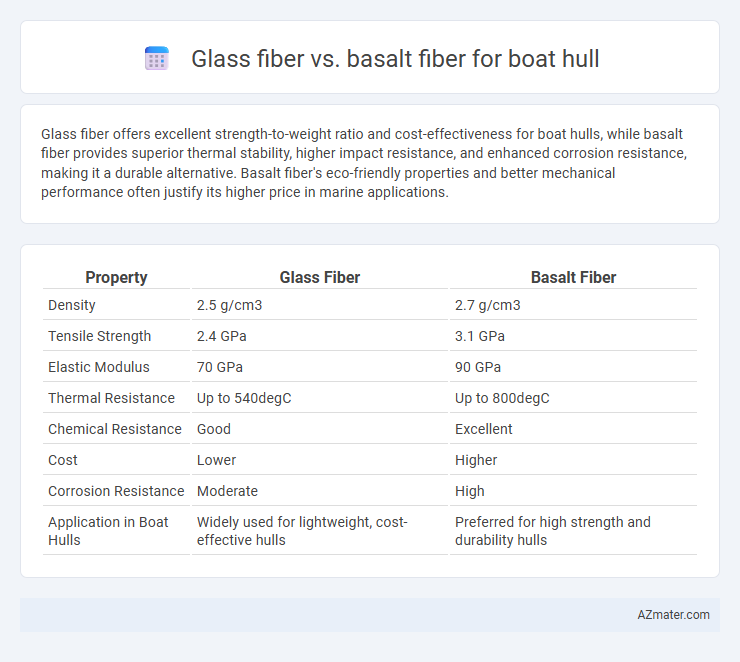 Glass fiber vs. basalt fiber for boat hull

Glass fiber offers excellent strength-to-weight ratio and cost-effectiveness for boat hulls, while basalt fiber provides superior thermal stability, higher impact resistance, and enhanced corrosion resistance, making it a durable alternative. Basalt fiber's eco-friendly properties and better mechanical performance often justify its higher price in marine applications.

| Property | Glass Fiber | Basalt Fiber |
|---|---|---|
| Density | 2.5 g/cm3 | 2.7 g/cm3 |
| Tensile Strength | 2.4 GPa | 3.1 GPa |
| Elastic Modulus | 70 GPa | 90 GPa |
| Thermal Resistance | Up to 540degC | Up to 800degC |
| Chemical Resistance | Good | Excellent |
| Cost | Lower | Higher |
| Corrosion Resistance | Moderate | High |
| Application in Boat Hulls | Widely used for lightweight, cost-effective hulls | Preferred for high strength and durability hulls |

AZmater.com