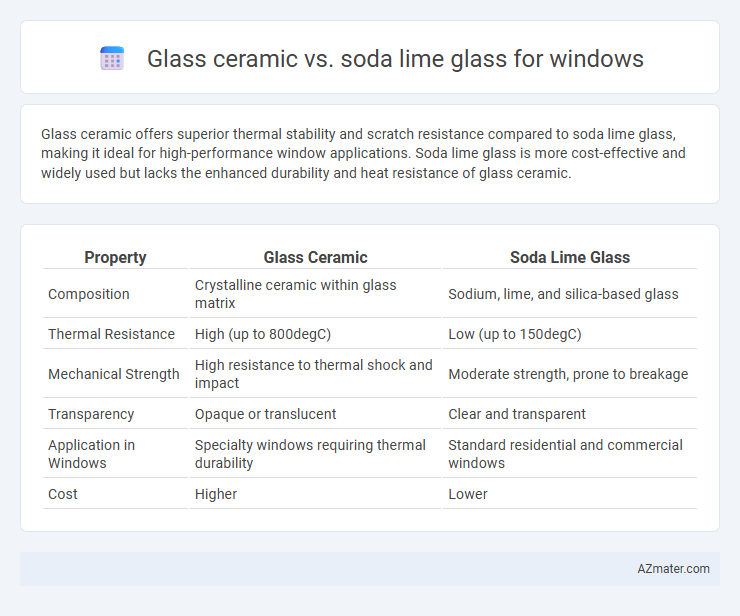 Glass ceramic vs. soda lime glass for windows

Glass ceramic offers superior thermal stability and scratch resistance compared to soda lime glass, making it ideal for high-performance window applications. Soda lime glass is more cost-effective and widely used but lacks the enhanced durability and heat resistance of glass ceramic.

| Property | Glass Ceramic | Soda Lime Glass |
|---|---|---|
| Composition | Crystalline ceramic within glass matrix | Sodium, lime, and silica-based glass |
| Thermal Resistance | High (up to 800degC) | Low (up to 150degC) |
| Mechanical Strength | High resistance to thermal shock and impact | Moderate strength, prone to breakage |
| Transparency | Opaque or translucent | Clear and transparent |
| Application in Windows | Specialty windows requiring thermal durability | Standard residential and commercial windows |
| Cost | Higher | Lower |

AZmater.com