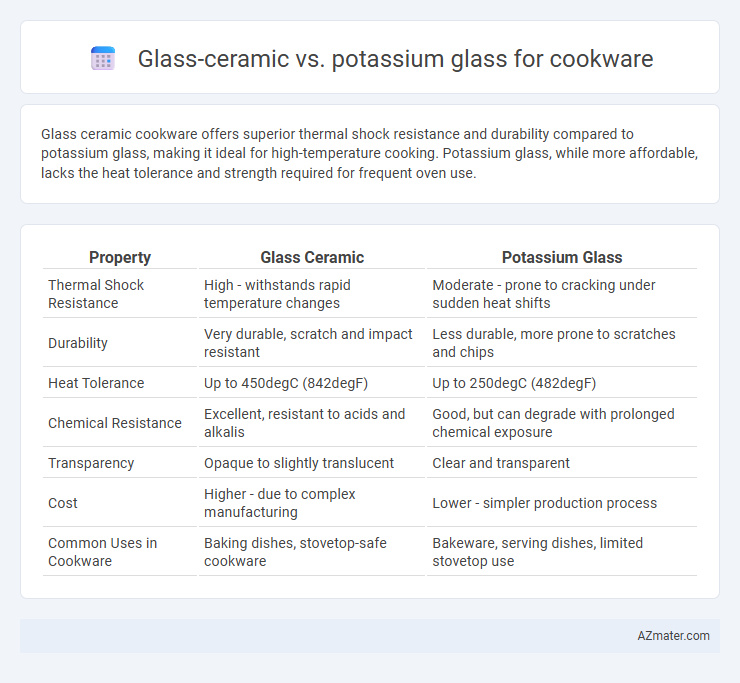 Glass-ceramic vs. potassium glass for cookware

Glass ceramic cookware offers superior thermal shock resistance and durability compared to potassium glass, making it ideal for high-temperature cooking. Potassium glass, while more affordable, lacks the heat tolerance and strength required for frequent oven use.

| Property | Glass Ceramic | Potassium Glass |
|---|---|---|
| Thermal Shock Resistance | High - withstands rapid temperature changes | Moderate - prone to cracking under sudden heat shifts |
| Durability | Very durable, scratch and impact resistant | Less durable, more prone to scratches and chips |
| Heat Tolerance | Up to 450degC (842degF) | Up to 250degC (482degF) |
| Chemical Resistance | Excellent, resistant to acids and alkalis | Good, but can degrade with prolonged chemical exposure |
| Transparency | Opaque to slightly translucent | Clear and transparent |
| Cost | Higher - due to complex manufacturing | Lower - simpler production process |
| Common Uses in Cookware | Baking dishes, stovetop-safe cookware | Bakeware, serving dishes, limited stovetop use |

AZmater.com