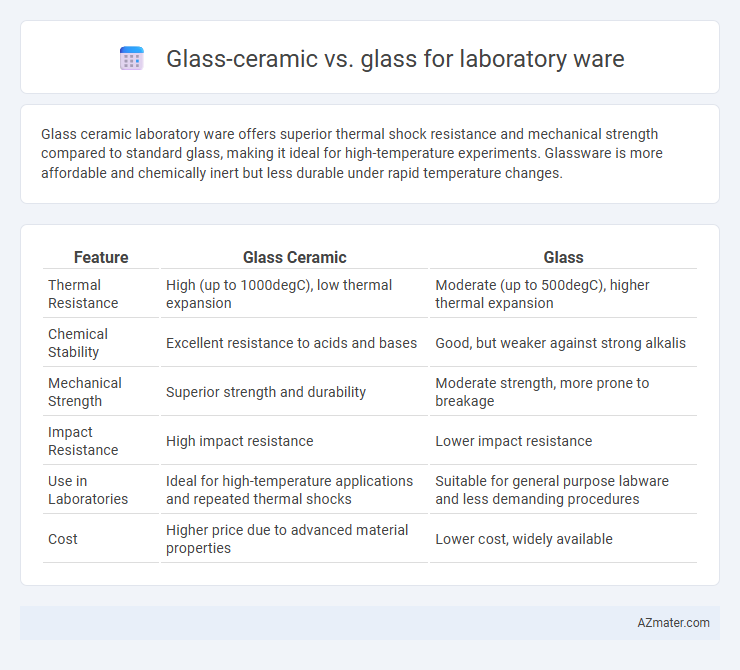 Glass-ceramic vs. glass for laboratory ware

Glass ceramic laboratory ware offers superior thermal shock resistance and mechanical strength compared to standard glass, making it ideal for high-temperature experiments. Glassware is more affordable and chemically inert but less durable under rapid temperature changes.

| Feature | Glass Ceramic | Glass |
|---|---|---|
| Thermal Resistance | High (up to 1000degC), low thermal expansion | Moderate (up to 500degC), higher thermal expansion |
| Chemical Stability | Excellent resistance to acids and bases | Good, but weaker against strong alkalis |
| Mechanical Strength | Superior strength and durability | Moderate strength, more prone to breakage |
| Impact Resistance | High impact resistance | Lower impact resistance |
| Use in Laboratories | Ideal for high-temperature applications and repeated thermal shocks | Suitable for general purpose labware and less demanding procedures |
| Cost | Higher price due to advanced material properties | Lower cost, widely available |

AZmater.com