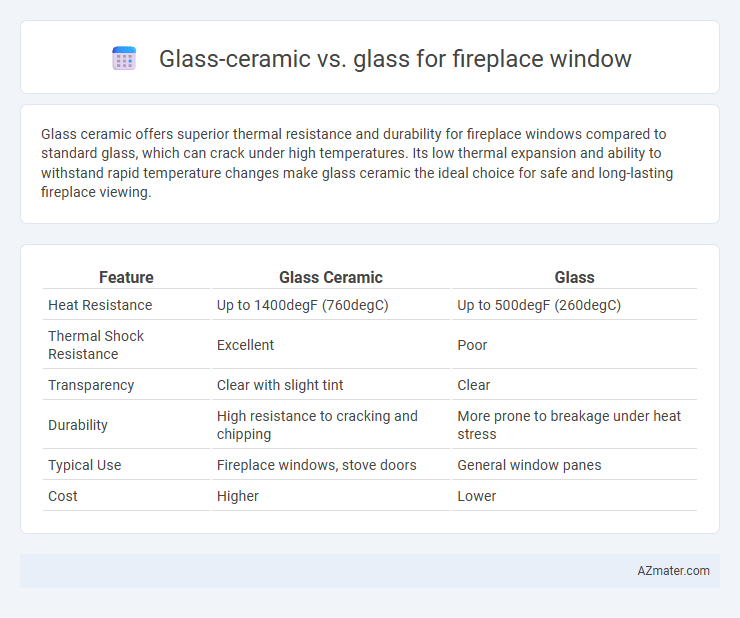 Glass-ceramic vs. glass for fireplace window

Glass ceramic offers superior thermal resistance and durability for fireplace windows compared to standard glass, which can crack under high temperatures. Its low thermal expansion and ability to withstand rapid temperature changes make glass ceramic the ideal choice for safe and long-lasting fireplace viewing.

| Feature | Glass Ceramic | Glass |
|---|---|---|
| Heat Resistance | Up to 1400degF (760degC) | Up to 500degF (260degC) |
| Thermal Shock Resistance | Excellent | Poor |
| Transparency | Clear with slight tint | Clear |
| Durability | High resistance to cracking and chipping | More prone to breakage under heat stress |
| Typical Use | Fireplace windows, stove doors | General window panes |
| Cost | Higher | Lower |

AZmater.com