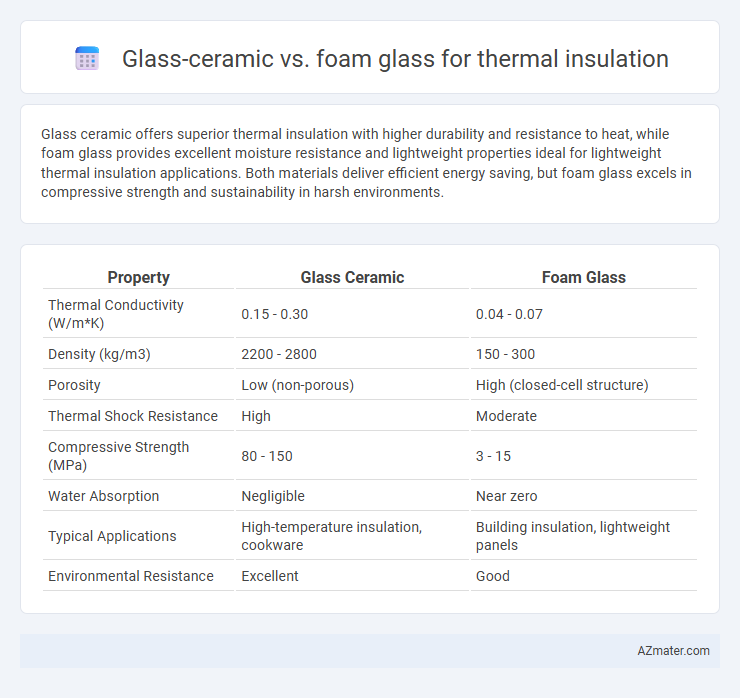 Glass-ceramic vs. foam glass for thermal insulation

Glass ceramic offers superior thermal insulation with higher durability and resistance to heat, while foam glass provides excellent moisture resistance and lightweight properties ideal for lightweight thermal insulation applications. Both materials deliver efficient energy saving, but foam glass excels in compressive strength and sustainability in harsh environments.

| Property | Glass Ceramic | Foam Glass |
|---|---|---|
| Thermal Conductivity (W/m*K) | 0.15 - 0.30 | 0.04 - 0.07 |
| Density (kg/m3) | 2200 - 2800 | 150 - 300 |
| Porosity | Low (non-porous) | High (closed-cell structure) |
| Thermal Shock Resistance | High | Moderate |
| Compressive Strength (MPa) | 80 - 150 | 3 - 15 |
| Water Absorption | Negligible | Near zero |
| Typical Applications | High-temperature insulation, cookware | Building insulation, lightweight panels |
| Environmental Resistance | Excellent | Good |

AZmater.com