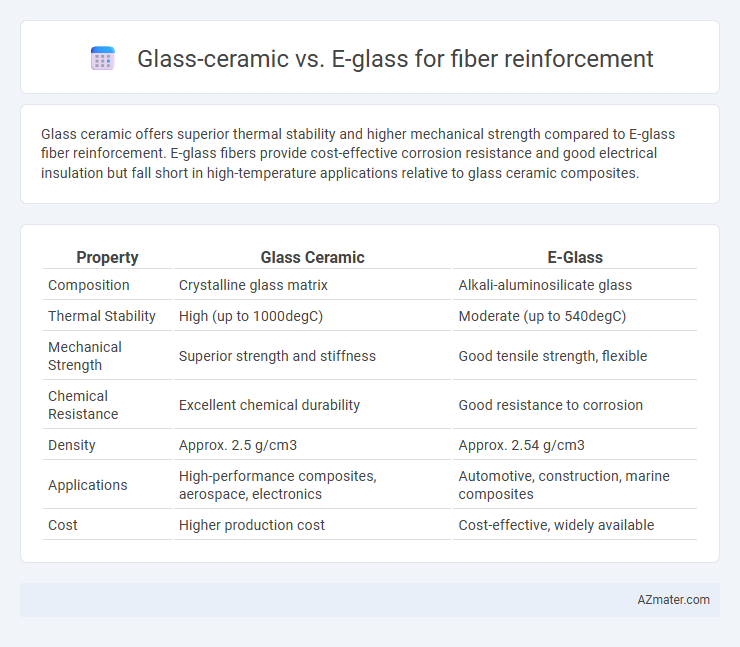 Glass-ceramic vs. E-glass for fiber reinforcement

Glass ceramic offers superior thermal stability and higher mechanical strength compared to E-glass fiber reinforcement. E-glass fibers provide cost-effective corrosion resistance and good electrical insulation but fall short in high-temperature applications relative to glass ceramic composites.

| Property | Glass Ceramic | E-Glass |
|---|---|---|
| Composition | Crystalline glass matrix | Alkali-aluminosilicate glass |
| Thermal Stability | High (up to 1000degC) | Moderate (up to 540degC) |
| Mechanical Strength | Superior strength and stiffness | Good tensile strength, flexible |
| Chemical Resistance | Excellent chemical durability | Good resistance to corrosion |
| Density | Approx. 2.5 g/cm3 | Approx. 2.54 g/cm3 |
| Applications | High-performance composites, aerospace, electronics | Automotive, construction, marine composites |
| Cost | Higher production cost | Cost-effective, widely available |

AZmater.com