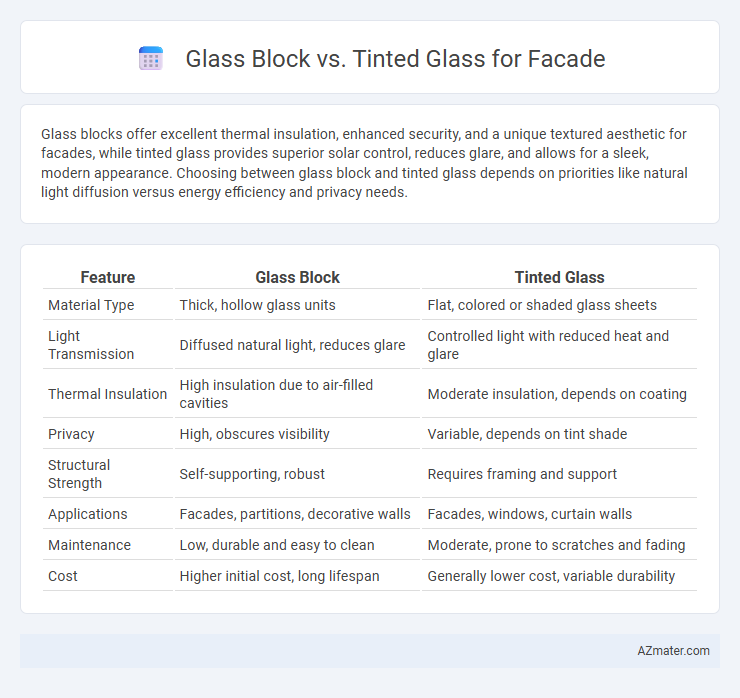 Glass Block vs. Tinted Glass for Facade

Glass blocks offer excellent thermal insulation, enhanced security, and a unique textured aesthetic for facades, while tinted glass provides superior solar control, reduces glare, and allows for a sleek, modern appearance. Choosing between glass block and tinted glass depends on priorities like natural light diffusion versus energy efficiency and privacy needs.

| Feature | Glass Block | Tinted Glass |
|---|---|---|
| Material Type | Thick, hollow glass units | Flat, colored or shaded glass sheets |
| Light Transmission | Diffused natural light, reduces glare | Controlled light with reduced heat and glare |
| Thermal Insulation | High insulation due to air-filled cavities | Moderate insulation, depends on coating |
| Privacy | High, obscures visibility | Variable, depends on tint shade |
| Structural Strength | Self-supporting, robust | Requires framing and support |
| Applications | Facades, partitions, decorative walls | Facades, windows, curtain walls |
| Maintenance | Low, durable and easy to clean | Moderate, prone to scratches and fading |
| Cost | Higher initial cost, long lifespan | Generally lower cost, variable durability |

AZmater.com