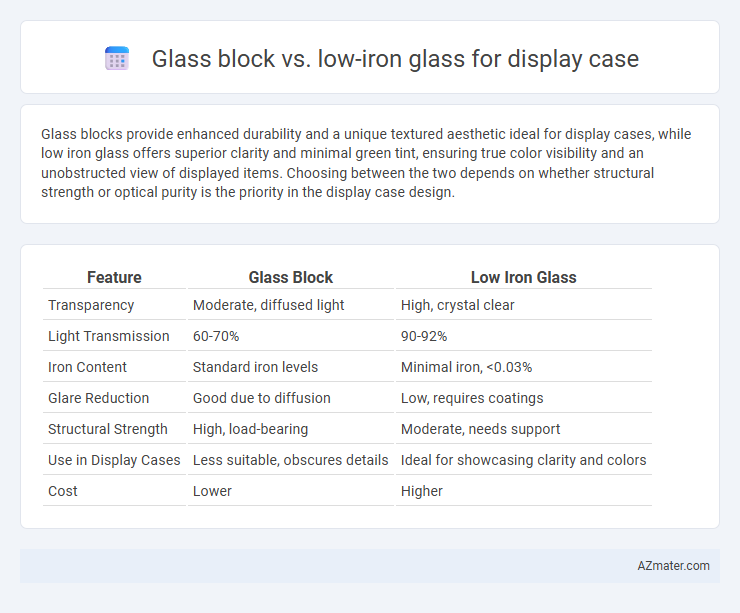 Glass block vs. low-iron glass for display case

Glass blocks provide enhanced durability and a unique textured aesthetic ideal for display cases, while low iron glass offers superior clarity and minimal green tint, ensuring true color visibility and an unobstructed view of displayed items. Choosing between the two depends on whether structural strength or optical purity is the priority in the display case design.

| Feature | Glass Block | Low Iron Glass |
|---|---|---|
| Transparency | Moderate, diffused light | High, crystal clear |
| Light Transmission | 60-70% | 90-92% |
| Iron Content | Standard iron levels | Minimal iron, <0.03% |
| Glare Reduction | Good due to diffusion | Low, requires coatings |
| Structural Strength | High, load-bearing | Moderate, needs support |
| Use in Display Cases | Less suitable, obscures details | Ideal for showcasing clarity and colors |
| Cost | Lower | Higher |

AZmater.com