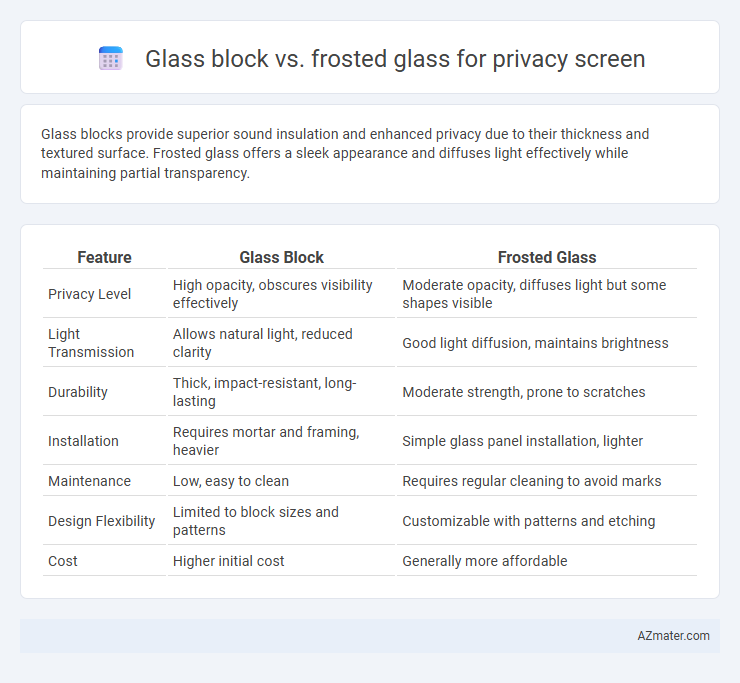 Glass block vs. frosted glass for privacy screen

Glass blocks provide superior sound insulation and enhanced privacy due to their thickness and textured surface. Frosted glass offers a sleek appearance and diffuses light effectively while maintaining partial transparency.

| Feature | Glass Block | Frosted Glass |
|---|---|---|
| Privacy Level | High opacity, obscures visibility effectively | Moderate opacity, diffuses light but some shapes visible |
| Light Transmission | Allows natural light, reduced clarity | Good light diffusion, maintains brightness |
| Durability | Thick, impact-resistant, long-lasting | Moderate strength, prone to scratches |
| Installation | Requires mortar and framing, heavier | Simple glass panel installation, lighter |
| Maintenance | Low, easy to clean | Requires regular cleaning to avoid marks |
| Design Flexibility | Limited to block sizes and patterns | Customizable with patterns and etching |
| Cost | Higher initial cost | Generally more affordable |

AZmater.com