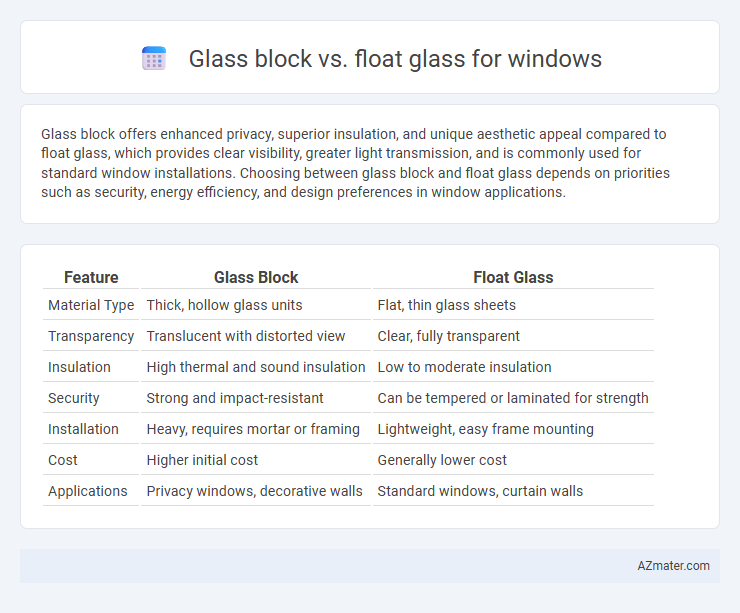 Glass block vs. float glass for windows

Glass block offers enhanced privacy, superior insulation, and unique aesthetic appeal compared to float glass, which provides clear visibility, greater light transmission, and is commonly used for standard window installations. Choosing between glass block and float glass depends on priorities such as security, energy efficiency, and design preferences in window applications.

| Feature | Glass Block | Float Glass |
|---|---|---|
| Material Type | Thick, hollow glass units | Flat, thin glass sheets |
| Transparency | Translucent with distorted view | Clear, fully transparent |
| Insulation | High thermal and sound insulation | Low to moderate insulation |
| Security | Strong and impact-resistant | Can be tempered or laminated for strength |
| Installation | Heavy, requires mortar or framing | Lightweight, easy frame mounting |
| Cost | Higher initial cost | Generally lower cost |
| Applications | Privacy windows, decorative walls | Standard windows, curtain walls |

AZmater.com