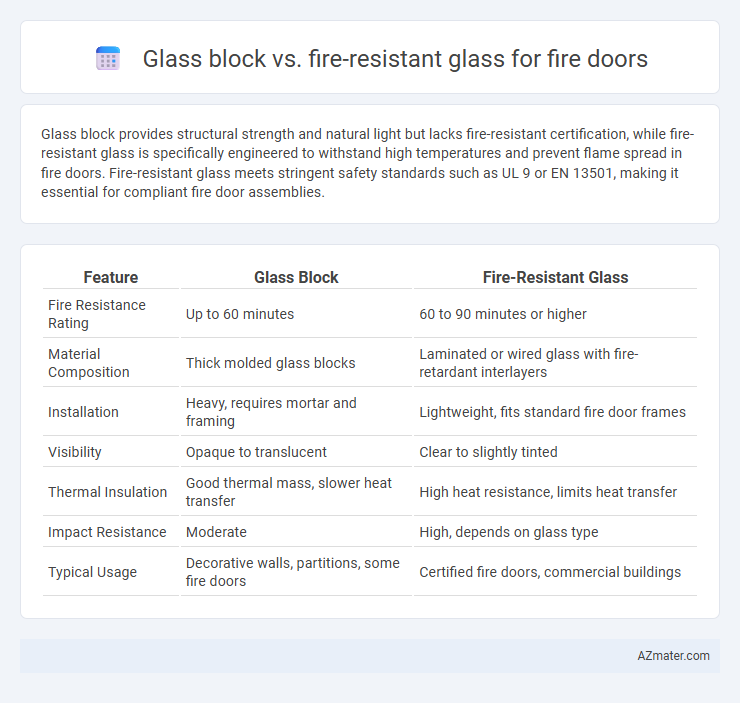 Glass block vs. fire-resistant glass for fire doors

Glass block provides structural strength and natural light but lacks fire-resistant certification, while fire-resistant glass is specifically engineered to withstand high temperatures and prevent flame spread in fire doors. Fire-resistant glass meets stringent safety standards such as UL 9 or EN 13501, making it essential for compliant fire door assemblies.

| Feature | Glass Block | Fire-Resistant Glass |
|---|---|---|
| Fire Resistance Rating | Up to 60 minutes | 60 to 90 minutes or higher |
| Material Composition | Thick molded glass blocks | Laminated or wired glass with fire-retardant interlayers |
| Installation | Heavy, requires mortar and framing | Lightweight, fits standard fire door frames |
| Visibility | Opaque to translucent | Clear to slightly tinted |
| Thermal Insulation | Good thermal mass, slower heat transfer | High heat resistance, limits heat transfer |
| Impact Resistance | Moderate | High, depends on glass type |
| Typical Usage | Decorative walls, partitions, some fire doors | Certified fire doors, commercial buildings |

AZmater.com