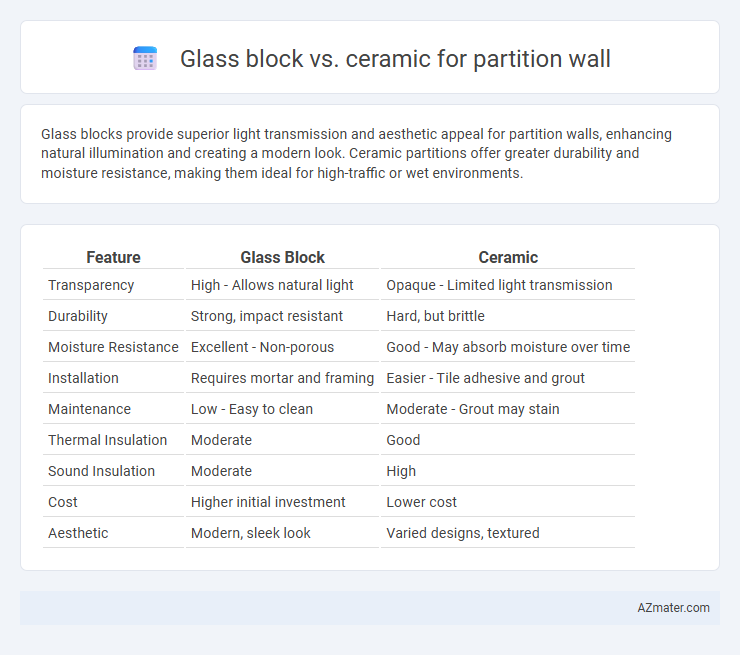 Glass block vs. ceramic for partition wall

Glass blocks provide superior light transmission and aesthetic appeal for partition walls, enhancing natural illumination and creating a modern look. Ceramic partitions offer greater durability and moisture resistance, making them ideal for high-traffic or wet environments.

| Feature | Glass Block | Ceramic |
|---|---|---|
| Transparency | High - Allows natural light | Opaque - Limited light transmission |
| Durability | Strong, impact resistant | Hard, but brittle |
| Moisture Resistance | Excellent - Non-porous | Good - May absorb moisture over time |
| Installation | Requires mortar and framing | Easier - Tile adhesive and grout |
| Maintenance | Low - Easy to clean | Moderate - Grout may stain |
| Thermal Insulation | Moderate | Good |
| Sound Insulation | Moderate | High |
| Cost | Higher initial investment | Lower cost |
| Aesthetic | Modern, sleek look | Varied designs, textured |

AZmater.com