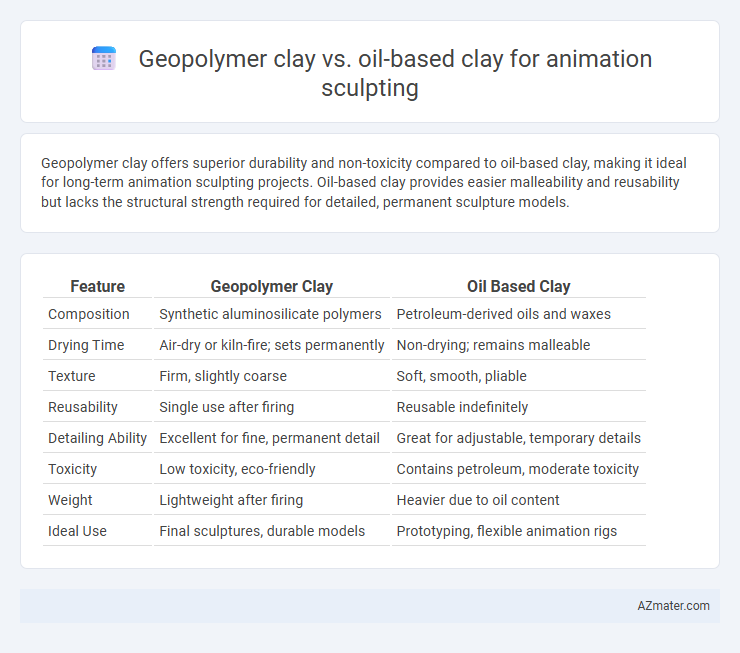 Geopolymer clay vs. oil-based clay for animation sculpting

Geopolymer clay offers superior durability and non-toxicity compared to oil-based clay, making it ideal for long-term animation sculpting projects. Oil-based clay provides easier malleability and reusability but lacks the structural strength required for detailed, permanent sculpture models.

| Feature | Geopolymer Clay | Oil Based Clay |
|---|---|---|
| Composition | Synthetic aluminosilicate polymers | Petroleum-derived oils and waxes |
| Drying Time | Air-dry or kiln-fire; sets permanently | Non-drying; remains malleable |
| Texture | Firm, slightly coarse | Soft, smooth, pliable |
| Reusability | Single use after firing | Reusable indefinitely |
| Detailing Ability | Excellent for fine, permanent detail | Great for adjustable, temporary details |
| Toxicity | Low toxicity, eco-friendly | Contains petroleum, moderate toxicity |
| Weight | Lightweight after firing | Heavier due to oil content |
| Ideal Use | Final sculptures, durable models | Prototyping, flexible animation rigs |

AZmater.com