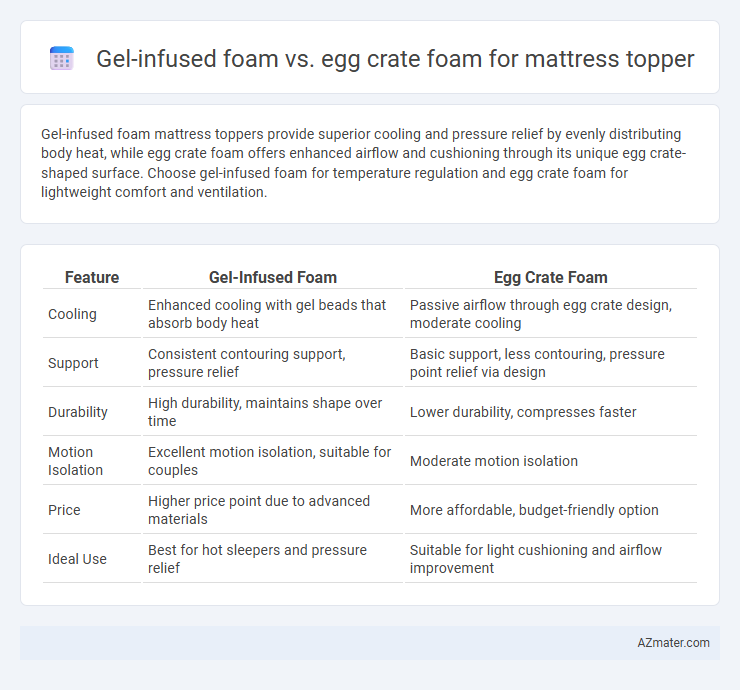 Gel-infused foam vs. egg crate foam for mattress topper

Gel-infused foam mattress toppers provide superior cooling and pressure relief by evenly distributing body heat, while egg crate foam offers enhanced airflow and cushioning through its unique egg crate-shaped surface. Choose gel-infused foam for temperature regulation and egg crate foam for lightweight comfort and ventilation.

| Feature | Gel-Infused Foam | Egg Crate Foam |
|---|---|---|
| Cooling | Enhanced cooling with gel beads that absorb body heat | Passive airflow through egg crate design, moderate cooling |
| Support | Consistent contouring support, pressure relief | Basic support, less contouring, pressure point relief via design |
| Durability | High durability, maintains shape over time | Lower durability, compresses faster |
| Motion Isolation | Excellent motion isolation, suitable for couples | Moderate motion isolation |
| Price | Higher price point due to advanced materials | More affordable, budget-friendly option |
| Ideal Use | Best for hot sleepers and pressure relief | Suitable for light cushioning and airflow improvement |

AZmater.com