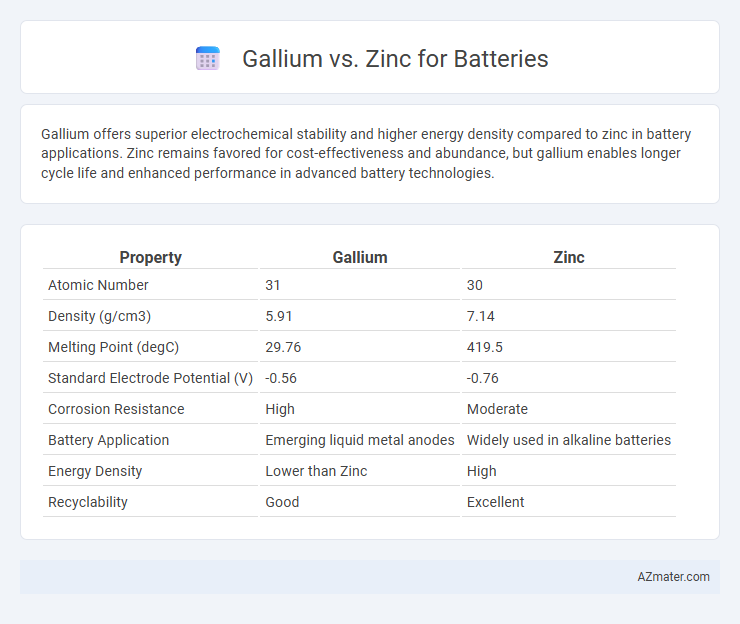 Gallium vs. Zinc for Batteries

Gallium offers superior electrochemical stability and higher energy density compared to zinc in battery applications. Zinc remains favored for cost-effectiveness and abundance, but gallium enables longer cycle life and enhanced performance in advanced battery technologies.

| Property | Gallium | Zinc |
|---|---|---|
| Atomic Number | 31 | 30 |
| Density (g/cm3) | 5.91 | 7.14 |
| Melting Point (degC) | 29.76 | 419.5 |
| Standard Electrode Potential (V) | -0.56 | -0.76 |
| Corrosion Resistance | High | Moderate |
| Battery Application | Emerging liquid metal anodes | Widely used in alkaline batteries |
| Energy Density | Lower than Zinc | High |
| Recyclability | Good | Excellent |

AZmater.com