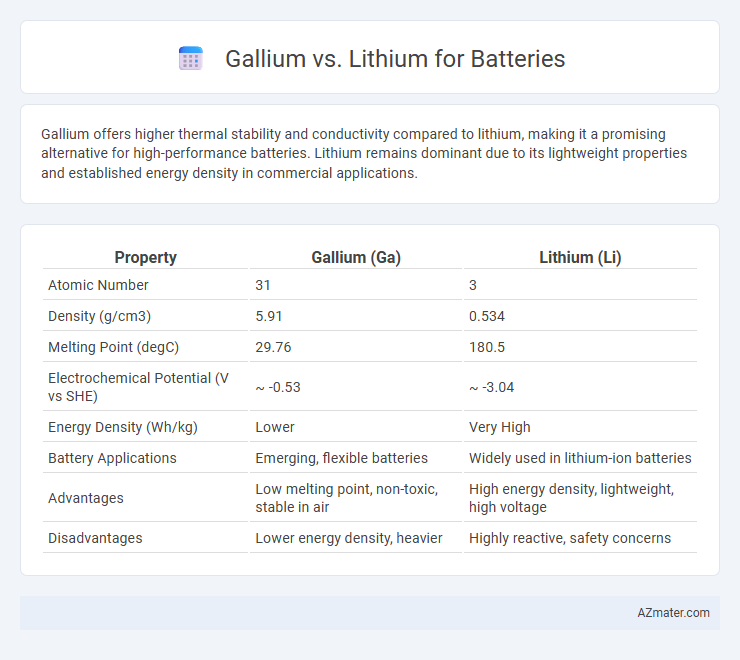 Gallium vs. Lithium for Batteries

Gallium offers higher thermal stability and conductivity compared to lithium, making it a promising alternative for high-performance batteries. Lithium remains dominant due to its lightweight properties and established energy density in commercial applications.

| Property | Gallium (Ga) | Lithium (Li) |
|---|---|---|
| Atomic Number | 31 | 3 |
| Density (g/cm3) | 5.91 | 0.534 |
| Melting Point (degC) | 29.76 | 180.5 |
| Electrochemical Potential (V vs SHE) | ~ -0.53 | ~ -3.04 |
| Energy Density (Wh/kg) | Lower | Very High |
| Battery Applications | Emerging, flexible batteries | Widely used in lithium-ion batteries |
| Advantages | Low melting point, non-toxic, stable in air | High energy density, lightweight, high voltage |
| Disadvantages | Lower energy density, heavier | Highly reactive, safety concerns |

AZmater.com