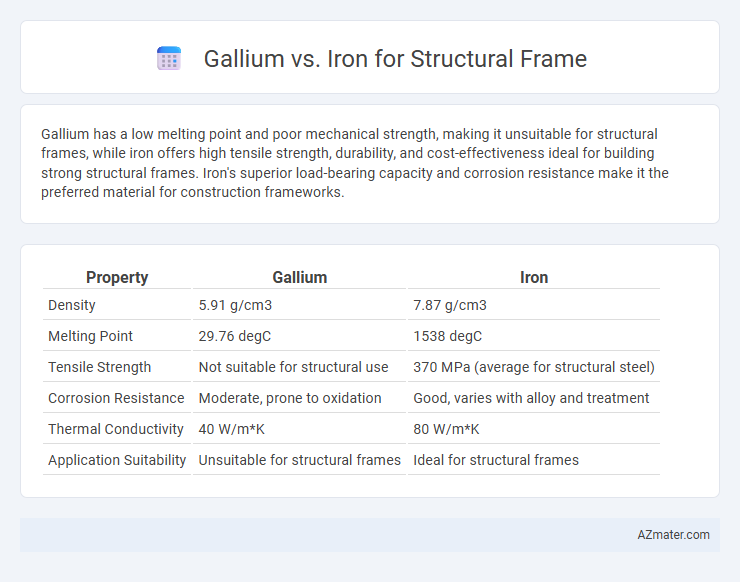 Gallium vs. Iron for Structural Frame

Gallium has a low melting point and poor mechanical strength, making it unsuitable for structural frames, while iron offers high tensile strength, durability, and cost-effectiveness ideal for building strong structural frames. Iron's superior load-bearing capacity and corrosion resistance make it the preferred material for construction frameworks.

| Property | Gallium | Iron |
|---|---|---|
| Density | 5.91 g/cm3 | 7.87 g/cm3 |
| Melting Point | 29.76 degC | 1538 degC |
| Tensile Strength | Not suitable for structural use | 370 MPa (average for structural steel) |
| Corrosion Resistance | Moderate, prone to oxidation | Good, varies with alloy and treatment |
| Thermal Conductivity | 40 W/m*K | 80 W/m*K |
| Application Suitability | Unsuitable for structural frames | Ideal for structural frames |

AZmater.com