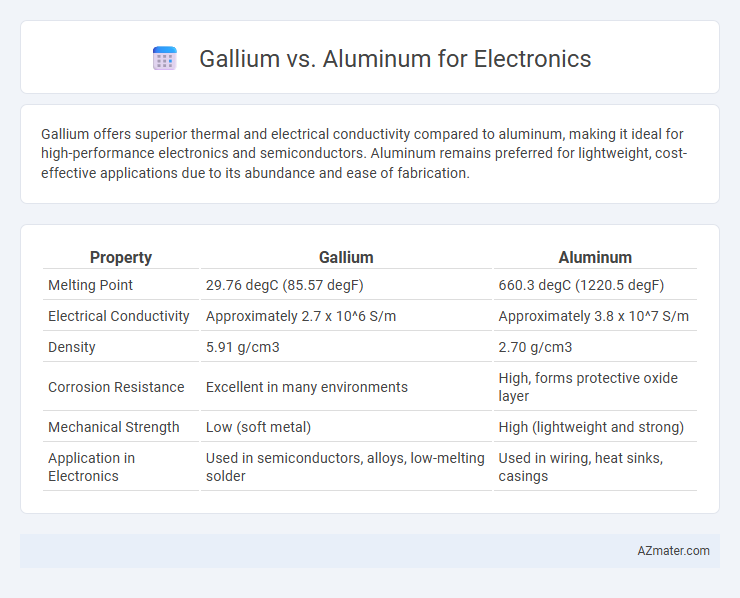 Gallium vs. Aluminum for Electronics

Gallium offers superior thermal and electrical conductivity compared to aluminum, making it ideal for high-performance electronics and semiconductors. Aluminum remains preferred for lightweight, cost-effective applications due to its abundance and ease of fabrication.

| Property | Gallium | Aluminum |
|---|---|---|
| Melting Point | 29.76 degC (85.57 degF) | 660.3 degC (1220.5 degF) |
| Electrical Conductivity | Approximately 2.7 x 10^6 S/m | Approximately 3.8 x 10^7 S/m |
| Density | 5.91 g/cm3 | 2.70 g/cm3 |
| Corrosion Resistance | Excellent in many environments | High, forms protective oxide layer |
| Mechanical Strength | Low (soft metal) | High (lightweight and strong) |
| Application in Electronics | Used in semiconductors, alloys, low-melting solder | Used in wiring, heat sinks, casings |

AZmater.com