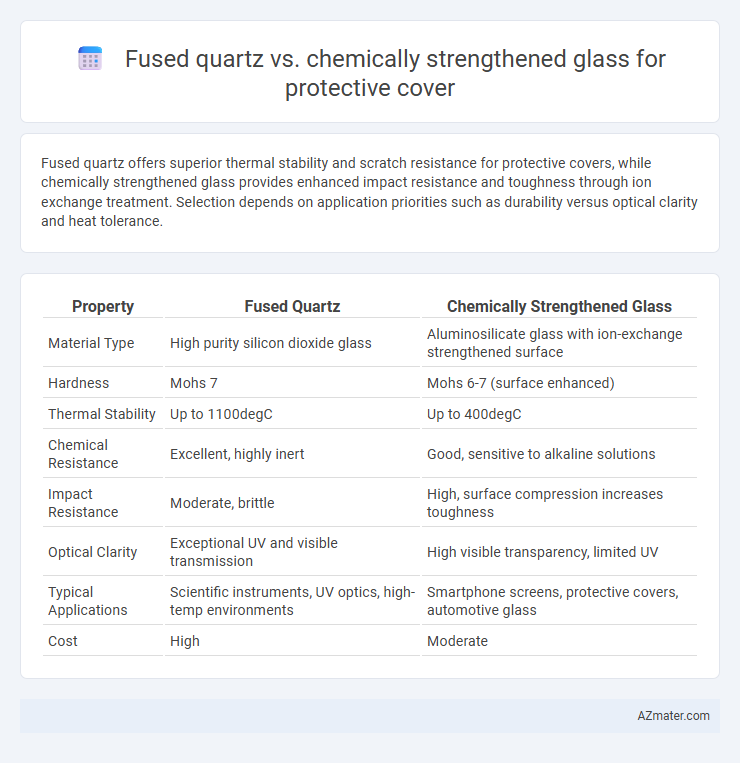 Fused quartz vs. chemically strengthened glass for protective cover

Fused quartz offers superior thermal stability and scratch resistance for protective covers, while chemically strengthened glass provides enhanced impact resistance and toughness through ion exchange treatment. Selection depends on application priorities such as durability versus optical clarity and heat tolerance.

| Property | Fused Quartz | Chemically Strengthened Glass |
|---|---|---|
| Material Type | High purity silicon dioxide glass | Aluminosilicate glass with ion-exchange strengthened surface |
| Hardness | Mohs 7 | Mohs 6-7 (surface enhanced) |
| Thermal Stability | Up to 1100degC | Up to 400degC |
| Chemical Resistance | Excellent, highly inert | Good, sensitive to alkaline solutions |
| Impact Resistance | Moderate, brittle | High, surface compression increases toughness |
| Optical Clarity | Exceptional UV and visible transmission | High visible transparency, limited UV |
| Typical Applications | Scientific instruments, UV optics, high-temp environments | Smartphone screens, protective covers, automotive glass |
| Cost | High | Moderate |

AZmater.com