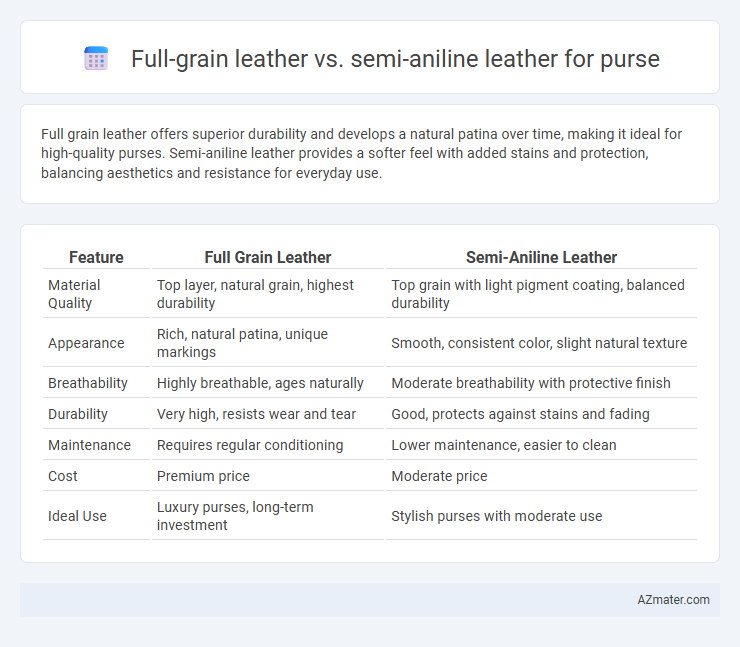 Full-grain leather vs. semi-aniline leather for purse

Full grain leather offers superior durability and develops a natural patina over time, making it ideal for high-quality purses. Semi-aniline leather provides a softer feel with added stains and protection, balancing aesthetics and resistance for everyday use.

| Feature | Full Grain Leather | Semi-Aniline Leather |
|---|---|---|
| Material Quality | Top layer, natural grain, highest durability | Top grain with light pigment coating, balanced durability |
| Appearance | Rich, natural patina, unique markings | Smooth, consistent color, slight natural texture |
| Breathability | Highly breathable, ages naturally | Moderate breathability with protective finish |
| Durability | Very high, resists wear and tear | Good, protects against stains and fading |
| Maintenance | Requires regular conditioning | Lower maintenance, easier to clean |
| Cost | Premium price | Moderate price |
| Ideal Use | Luxury purses, long-term investment | Stylish purses with moderate use |

AZmater.com