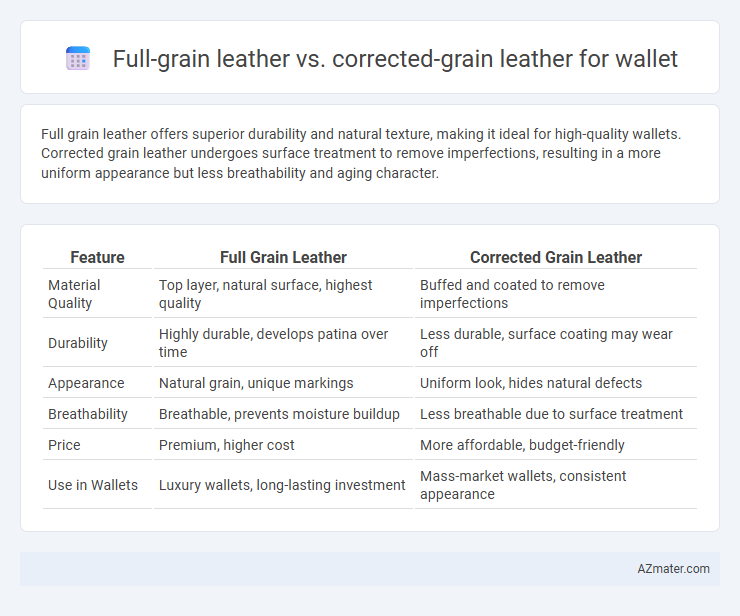 Full-grain leather vs. corrected-grain leather for wallet

Full grain leather offers superior durability and natural texture, making it ideal for high-quality wallets. Corrected grain leather undergoes surface treatment to remove imperfections, resulting in a more uniform appearance but less breathability and aging character.

| Feature | Full Grain Leather | Corrected Grain Leather |
|---|---|---|
| Material Quality | Top layer, natural surface, highest quality | Buffed and coated to remove imperfections |
| Durability | Highly durable, develops patina over time | Less durable, surface coating may wear off |
| Appearance | Natural grain, unique markings | Uniform look, hides natural defects |
| Breathability | Breathable, prevents moisture buildup | Less breathable due to surface treatment |
| Price | Premium, higher cost | More affordable, budget-friendly |
| Use in Wallets | Luxury wallets, long-lasting investment | Mass-market wallets, consistent appearance |

AZmater.com