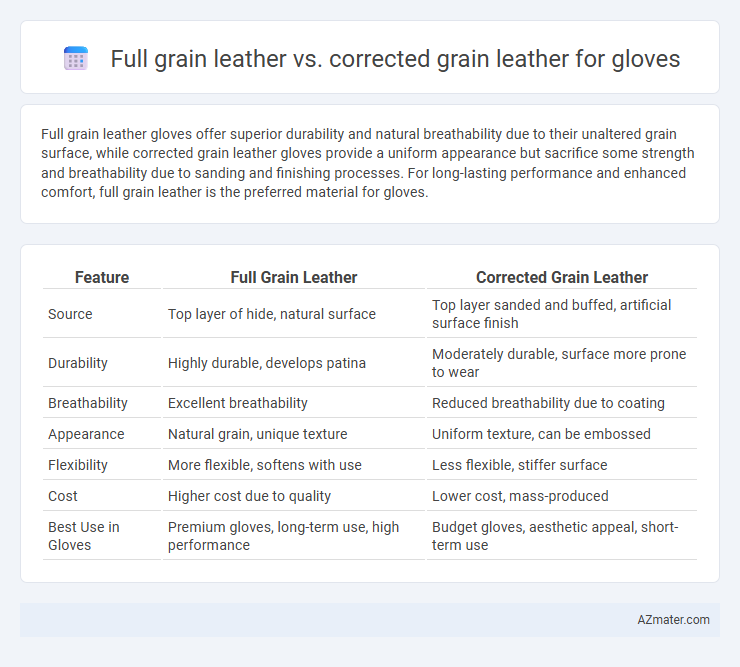 Full grain leather vs. corrected grain leather for gloves

Full grain leather gloves offer superior durability and natural breathability due to their unaltered grain surface, while corrected grain leather gloves provide a uniform appearance but sacrifice some strength and breathability due to sanding and finishing processes. For long-lasting performance and enhanced comfort, full grain leather is the preferred material for gloves.

| Feature | Full Grain Leather | Corrected Grain Leather |
|---|---|---|
| Source | Top layer of hide, natural surface | Top layer sanded and buffed, artificial surface finish |
| Durability | Highly durable, develops patina | Moderately durable, surface more prone to wear |
| Breathability | Excellent breathability | Reduced breathability due to coating |
| Appearance | Natural grain, unique texture | Uniform texture, can be embossed |
| Flexibility | More flexible, softens with use | Less flexible, stiffer surface |
| Cost | Higher cost due to quality | Lower cost, mass-produced |
| Best Use in Gloves | Premium gloves, long-term use, high performance | Budget gloves, aesthetic appeal, short-term use |

AZmater.com