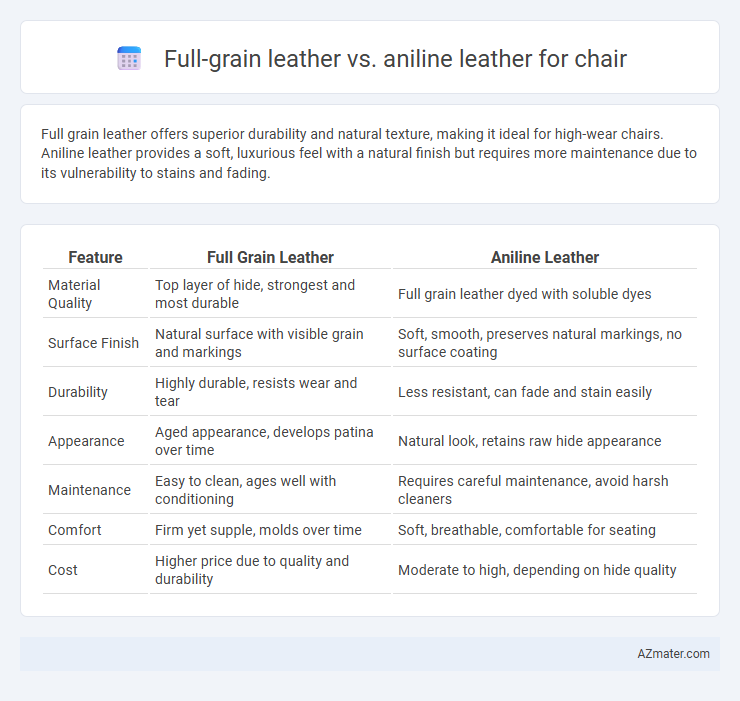 Full-grain leather vs. aniline leather for chair

Full grain leather offers superior durability and natural texture, making it ideal for high-wear chairs. Aniline leather provides a soft, luxurious feel with a natural finish but requires more maintenance due to its vulnerability to stains and fading.

| Feature | Full Grain Leather | Aniline Leather |
|---|---|---|
| Material Quality | Top layer of hide, strongest and most durable | Full grain leather dyed with soluble dyes |
| Surface Finish | Natural surface with visible grain and markings | Soft, smooth, preserves natural markings, no surface coating |
| Durability | Highly durable, resists wear and tear | Less resistant, can fade and stain easily |
| Appearance | Aged appearance, develops patina over time | Natural look, retains raw hide appearance |
| Maintenance | Easy to clean, ages well with conditioning | Requires careful maintenance, avoid harsh cleaners |
| Comfort | Firm yet supple, molds over time | Soft, breathable, comfortable for seating |
| Cost | Higher price due to quality and durability | Moderate to high, depending on hide quality |

AZmater.com