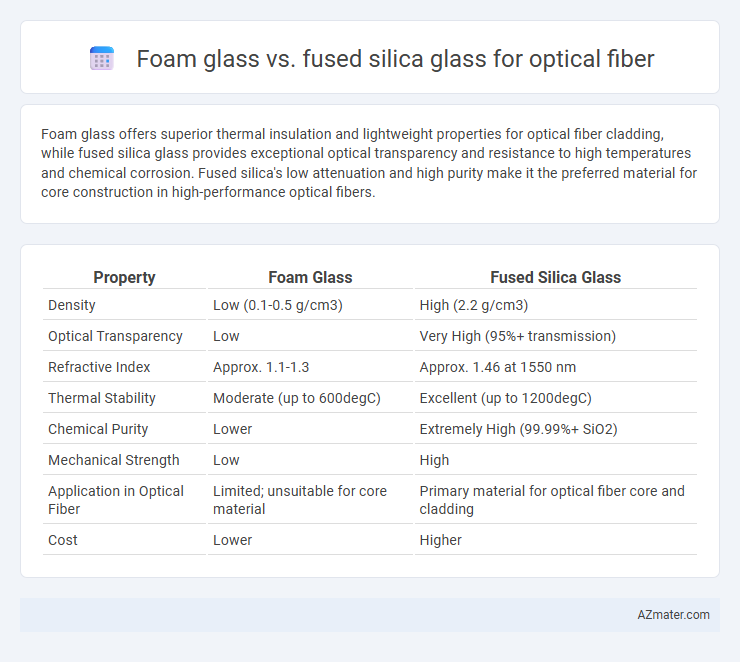 Foam glass vs. fused silica glass for optical fiber

Foam glass offers superior thermal insulation and lightweight properties for optical fiber cladding, while fused silica glass provides exceptional optical transparency and resistance to high temperatures and chemical corrosion. Fused silica's low attenuation and high purity make it the preferred material for core construction in high-performance optical fibers.

| Property | Foam Glass | Fused Silica Glass |
|---|---|---|
| Density | Low (0.1-0.5 g/cm3) | High (2.2 g/cm3) |
| Optical Transparency | Low | Very High (95%+ transmission) |
| Refractive Index | Approx. 1.1-1.3 | Approx. 1.46 at 1550 nm |
| Thermal Stability | Moderate (up to 600degC) | Excellent (up to 1200degC) |
| Chemical Purity | Lower | Extremely High (99.99%+ SiO2) |
| Mechanical Strength | Low | High |
| Application in Optical Fiber | Limited; unsuitable for core material | Primary material for optical fiber core and cladding |
| Cost | Lower | Higher |

AZmater.com