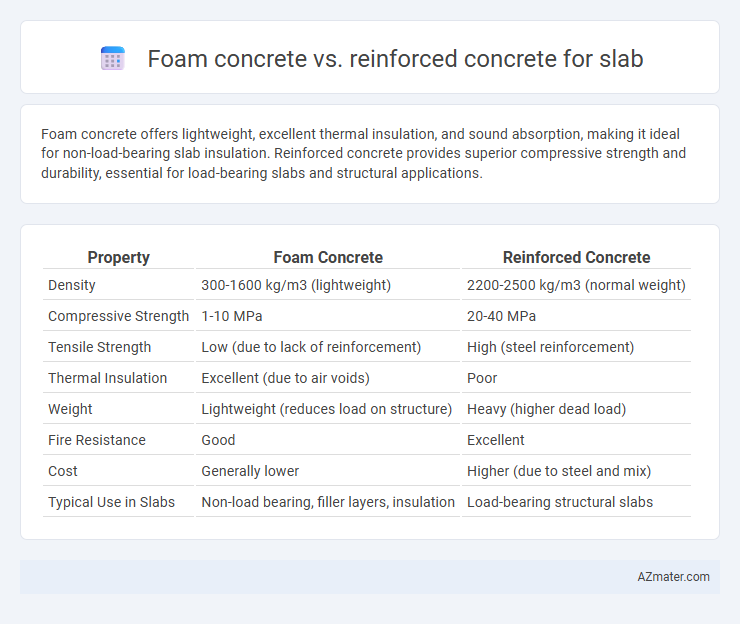 Foam concrete vs. reinforced concrete for slab

Foam concrete offers lightweight, excellent thermal insulation, and sound absorption, making it ideal for non-load-bearing slab insulation. Reinforced concrete provides superior compressive strength and durability, essential for load-bearing slabs and structural applications.

| Property | Foam Concrete | Reinforced Concrete |
|---|---|---|
| Density | 300-1600 kg/m3 (lightweight) | 2200-2500 kg/m3 (normal weight) |
| Compressive Strength | 1-10 MPa | 20-40 MPa |
| Tensile Strength | Low (due to lack of reinforcement) | High (steel reinforcement) |
| Thermal Insulation | Excellent (due to air voids) | Poor |
| Weight | Lightweight (reduces load on structure) | Heavy (higher dead load) |
| Fire Resistance | Good | Excellent |
| Cost | Generally lower | Higher (due to steel and mix) |
| Typical Use in Slabs | Non-load bearing, filler layers, insulation | Load-bearing structural slabs |

AZmater.com