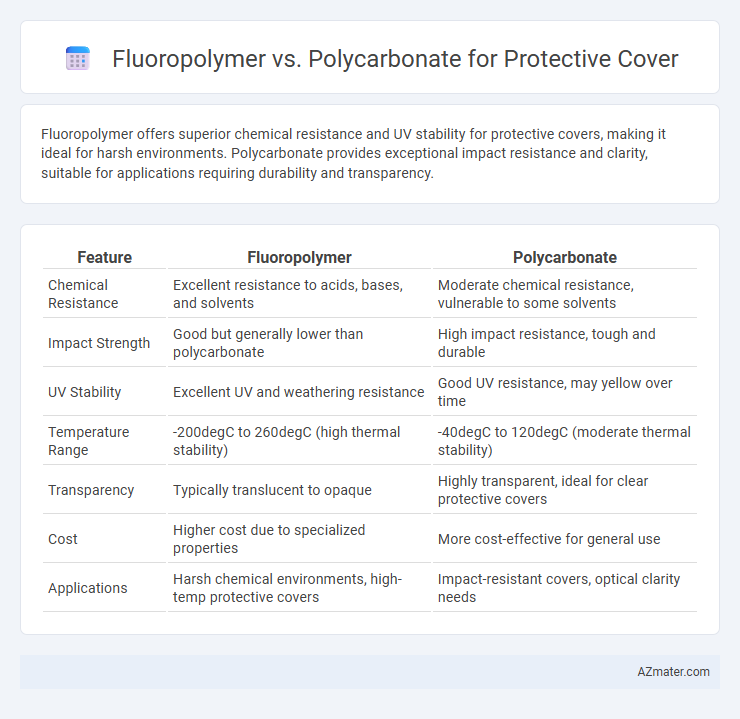 Fluoropolymer vs. Polycarbonate for Protective Cover

Fluoropolymer offers superior chemical resistance and UV stability for protective covers, making it ideal for harsh environments. Polycarbonate provides exceptional impact resistance and clarity, suitable for applications requiring durability and transparency.

| Feature | Fluoropolymer | Polycarbonate |
|---|---|---|
| Chemical Resistance | Excellent resistance to acids, bases, and solvents | Moderate chemical resistance, vulnerable to some solvents |
| Impact Strength | Good but generally lower than polycarbonate | High impact resistance, tough and durable |
| UV Stability | Excellent UV and weathering resistance | Good UV resistance, may yellow over time |
| Temperature Range | -200degC to 260degC (high thermal stability) | -40degC to 120degC (moderate thermal stability) |
| Transparency | Typically translucent to opaque | Highly transparent, ideal for clear protective covers |
| Cost | Higher cost due to specialized properties | More cost-effective for general use |
| Applications | Harsh chemical environments, high-temp protective covers | Impact-resistant covers, optical clarity needs |

AZmater.com