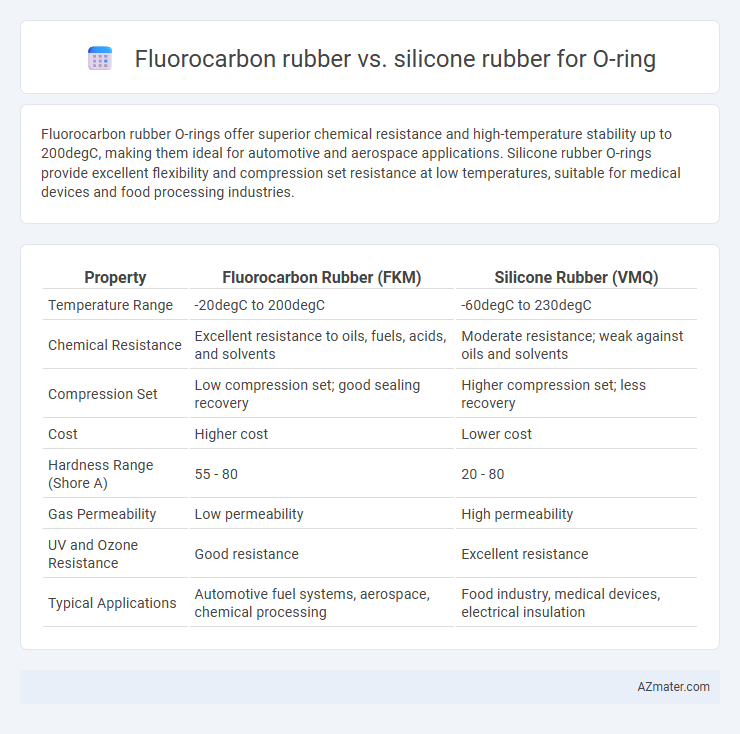 Fluorocarbon rubber vs. silicone rubber for O-ring

Fluorocarbon rubber O-rings offer superior chemical resistance and high-temperature stability up to 200degC, making them ideal for automotive and aerospace applications. Silicone rubber O-rings provide excellent flexibility and compression set resistance at low temperatures, suitable for medical devices and food processing industries.

| Property | Fluorocarbon Rubber (FKM) | Silicone Rubber (VMQ) |
|---|---|---|
| Temperature Range | -20degC to 200degC | -60degC to 230degC |
| Chemical Resistance | Excellent resistance to oils, fuels, acids, and solvents | Moderate resistance; weak against oils and solvents |
| Compression Set | Low compression set; good sealing recovery | Higher compression set; less recovery |
| Cost | Higher cost | Lower cost |
| Hardness Range (Shore A) | 55 - 80 | 20 - 80 |
| Gas Permeability | Low permeability | High permeability |
| UV and Ozone Resistance | Good resistance | Excellent resistance |
| Typical Applications | Automotive fuel systems, aerospace, chemical processing | Food industry, medical devices, electrical insulation |

AZmater.com