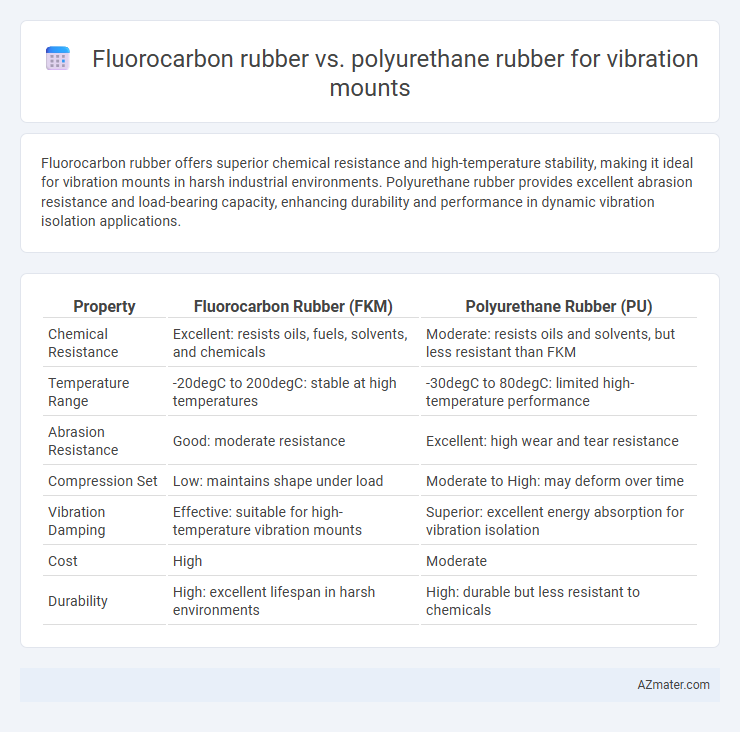 Fluorocarbon rubber vs. polyurethane rubber for vibration mounts

Fluorocarbon rubber offers superior chemical resistance and high-temperature stability, making it ideal for vibration mounts in harsh industrial environments. Polyurethane rubber provides excellent abrasion resistance and load-bearing capacity, enhancing durability and performance in dynamic vibration isolation applications.

| Property | Fluorocarbon Rubber (FKM) | Polyurethane Rubber (PU) |
|---|---|---|
| Chemical Resistance | Excellent: resists oils, fuels, solvents, and chemicals | Moderate: resists oils and solvents, but less resistant than FKM |
| Temperature Range | -20degC to 200degC: stable at high temperatures | -30degC to 80degC: limited high-temperature performance |
| Abrasion Resistance | Good: moderate resistance | Excellent: high wear and tear resistance |
| Compression Set | Low: maintains shape under load | Moderate to High: may deform over time |
| Vibration Damping | Effective: suitable for high-temperature vibration mounts | Superior: excellent energy absorption for vibration isolation |
| Cost | High | Moderate |
| Durability | High: excellent lifespan in harsh environments | High: durable but less resistant to chemicals |

AZmater.com