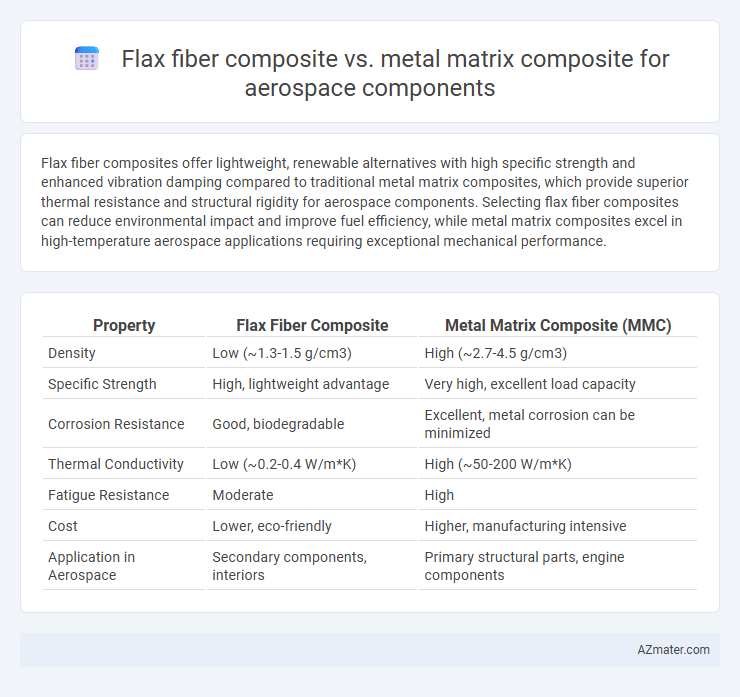 Flax fiber composite vs. metal matrix composite for aerospace components

Flax fiber composites offer lightweight, renewable alternatives with high specific strength and enhanced vibration damping compared to traditional metal matrix composites, which provide superior thermal resistance and structural rigidity for aerospace components. Selecting flax fiber composites can reduce environmental impact and improve fuel efficiency, while metal matrix composites excel in high-temperature aerospace applications requiring exceptional mechanical performance.

| Property | Flax Fiber Composite | Metal Matrix Composite (MMC) |
|---|---|---|
| Density | Low (~1.3-1.5 g/cm3) | High (~2.7-4.5 g/cm3) |
| Specific Strength | High, lightweight advantage | Very high, excellent load capacity |
| Corrosion Resistance | Good, biodegradable | Excellent, metal corrosion can be minimized |
| Thermal Conductivity | Low (~0.2-0.4 W/m*K) | High (~50-200 W/m*K) |
| Fatigue Resistance | Moderate | High |
| Cost | Lower, eco-friendly | Higher, manufacturing intensive |
| Application in Aerospace | Secondary components, interiors | Primary structural parts, engine components |

AZmater.com