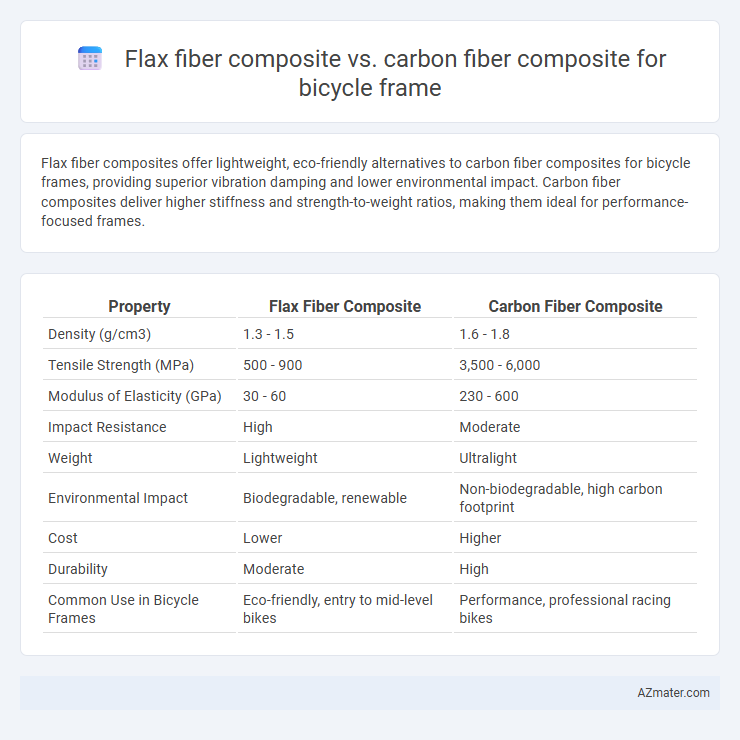 Flax fiber composite vs. carbon fiber composite for bicycle frame

Flax fiber composites offer lightweight, eco-friendly alternatives to carbon fiber composites for bicycle frames, providing superior vibration damping and lower environmental impact. Carbon fiber composites deliver higher stiffness and strength-to-weight ratios, making them ideal for performance-focused frames.

| Property | Flax Fiber Composite | Carbon Fiber Composite |
|---|---|---|
| Density (g/cm3) | 1.3 - 1.5 | 1.6 - 1.8 |
| Tensile Strength (MPa) | 500 - 900 | 3,500 - 6,000 |
| Modulus of Elasticity (GPa) | 30 - 60 | 230 - 600 |
| Impact Resistance | High | Moderate |
| Weight | Lightweight | Ultralight |
| Environmental Impact | Biodegradable, renewable | Non-biodegradable, high carbon footprint |
| Cost | Lower | Higher |
| Durability | Moderate | High |
| Common Use in Bicycle Frames | Eco-friendly, entry to mid-level bikes | Performance, professional racing bikes |

AZmater.com