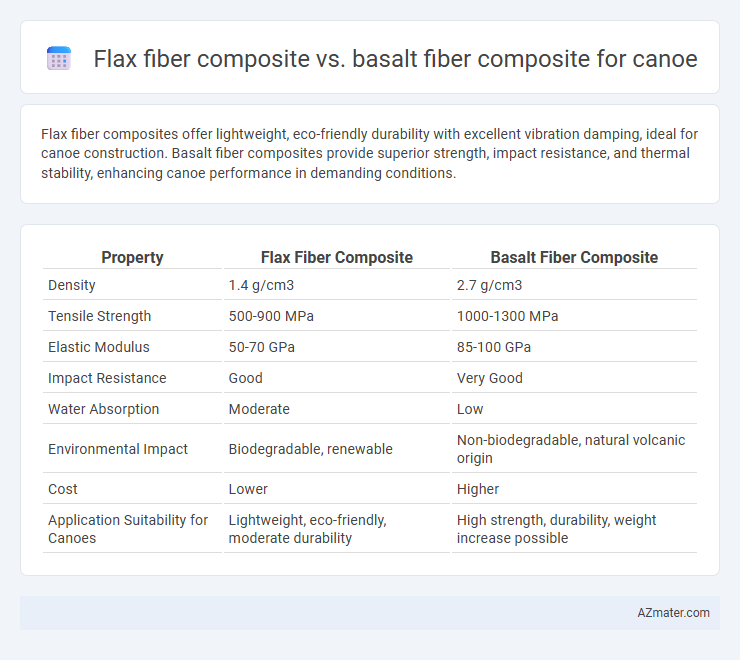 Flax fiber composite vs. basalt fiber composite for canoe

Flax fiber composites offer lightweight, eco-friendly durability with excellent vibration damping, ideal for canoe construction. Basalt fiber composites provide superior strength, impact resistance, and thermal stability, enhancing canoe performance in demanding conditions.

| Property | Flax Fiber Composite | Basalt Fiber Composite |
|---|---|---|
| Density | 1.4 g/cm3 | 2.7 g/cm3 |
| Tensile Strength | 500-900 MPa | 1000-1300 MPa |
| Elastic Modulus | 50-70 GPa | 85-100 GPa |
| Impact Resistance | Good | Very Good |
| Water Absorption | Moderate | Low |
| Environmental Impact | Biodegradable, renewable | Non-biodegradable, natural volcanic origin |
| Cost | Lower | Higher |
| Application Suitability for Canoes | Lightweight, eco-friendly, moderate durability | High strength, durability, weight increase possible |

AZmater.com