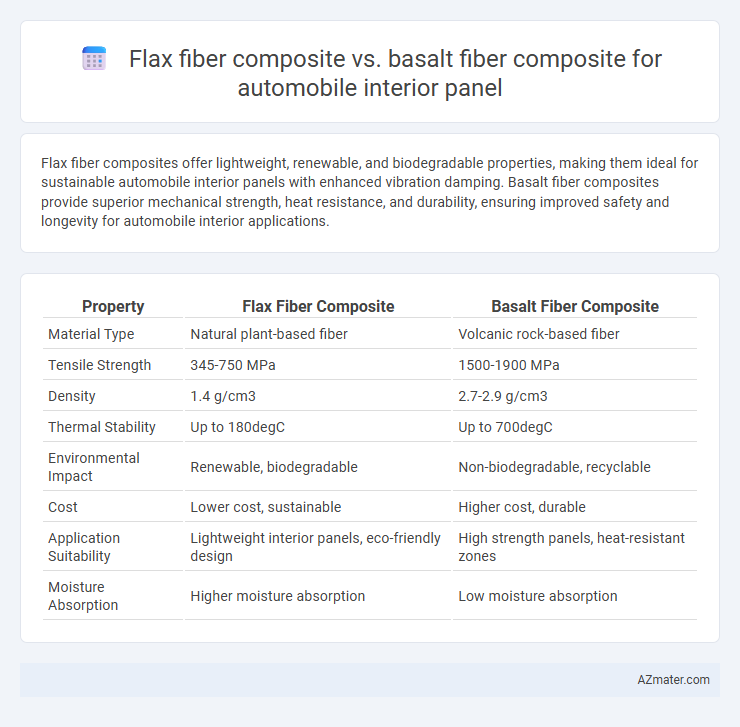 Flax fiber composite vs. basalt fiber composite for automobile interior panel

Flax fiber composites offer lightweight, renewable, and biodegradable properties, making them ideal for sustainable automobile interior panels with enhanced vibration damping. Basalt fiber composites provide superior mechanical strength, heat resistance, and durability, ensuring improved safety and longevity for automobile interior applications.

| Property | Flax Fiber Composite | Basalt Fiber Composite |
|---|---|---|
| Material Type | Natural plant-based fiber | Volcanic rock-based fiber |
| Tensile Strength | 345-750 MPa | 1500-1900 MPa |
| Density | 1.4 g/cm3 | 2.7-2.9 g/cm3 |
| Thermal Stability | Up to 180degC | Up to 700degC |
| Environmental Impact | Renewable, biodegradable | Non-biodegradable, recyclable |
| Cost | Lower cost, sustainable | Higher cost, durable |
| Application Suitability | Lightweight interior panels, eco-friendly design | High strength panels, heat-resistant zones |
| Moisture Absorption | Higher moisture absorption | Low moisture absorption |

AZmater.com