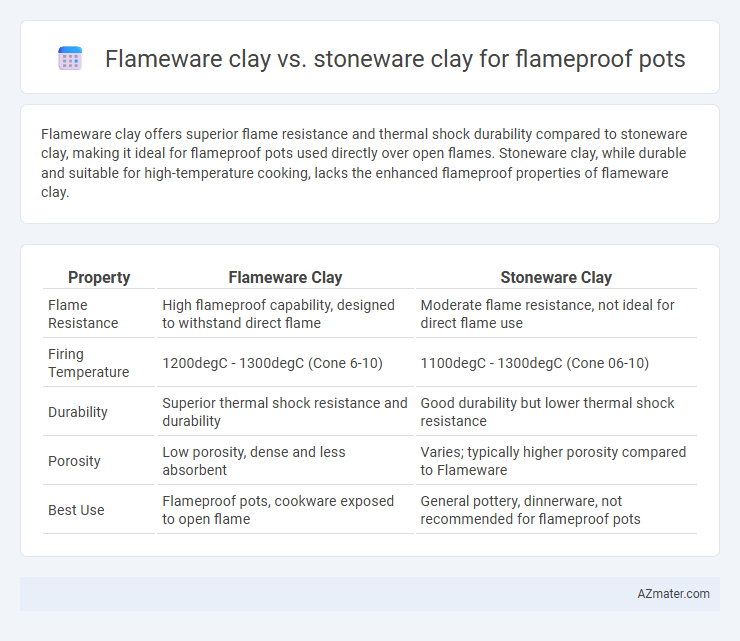 Flameware clay vs. stoneware clay for flameproof pots

Flameware clay offers superior flame resistance and thermal shock durability compared to stoneware clay, making it ideal for flameproof pots used directly over open flames. Stoneware clay, while durable and suitable for high-temperature cooking, lacks the enhanced flameproof properties of flameware clay.

| Property | Flameware Clay | Stoneware Clay |
|---|---|---|
| Flame Resistance | High flameproof capability, designed to withstand direct flame | Moderate flame resistance, not ideal for direct flame use |
| Firing Temperature | 1200degC - 1300degC (Cone 6-10) | 1100degC - 1300degC (Cone 06-10) |
| Durability | Superior thermal shock resistance and durability | Good durability but lower thermal shock resistance |
| Porosity | Low porosity, dense and less absorbent | Varies; typically higher porosity compared to Flameware |
| Best Use | Flameproof pots, cookware exposed to open flame | General pottery, dinnerware, not recommended for flameproof pots |

AZmater.com