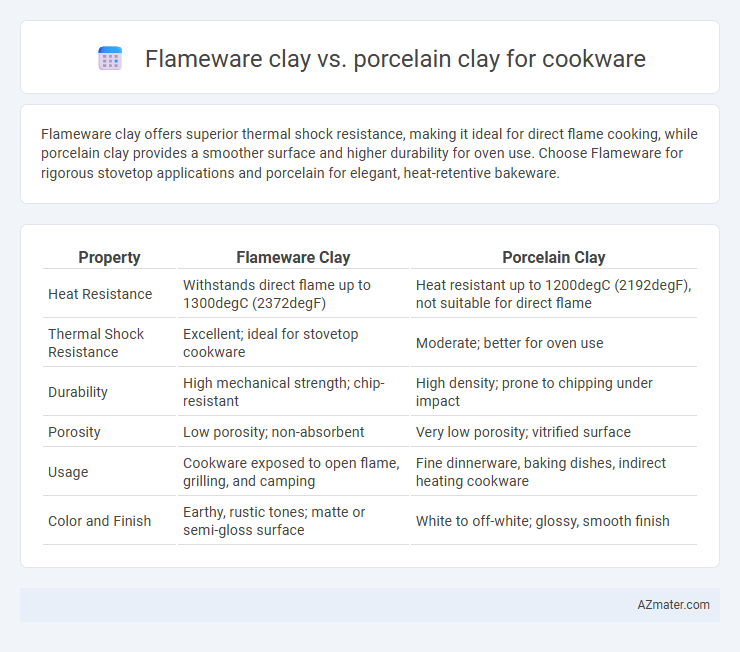 Flameware clay vs. porcelain clay for cookware

Flameware clay offers superior thermal shock resistance, making it ideal for direct flame cooking, while porcelain clay provides a smoother surface and higher durability for oven use. Choose Flameware for rigorous stovetop applications and porcelain for elegant, heat-retentive bakeware.

| Property | Flameware Clay | Porcelain Clay |
|---|---|---|
| Heat Resistance | Withstands direct flame up to 1300degC (2372degF) | Heat resistant up to 1200degC (2192degF), not suitable for direct flame |
| Thermal Shock Resistance | Excellent; ideal for stovetop cookware | Moderate; better for oven use |
| Durability | High mechanical strength; chip-resistant | High density; prone to chipping under impact |
| Porosity | Low porosity; non-absorbent | Very low porosity; vitrified surface |
| Usage | Cookware exposed to open flame, grilling, and camping | Fine dinnerware, baking dishes, indirect heating cookware |
| Color and Finish | Earthy, rustic tones; matte or semi-gloss surface | White to off-white; glossy, smooth finish |

AZmater.com