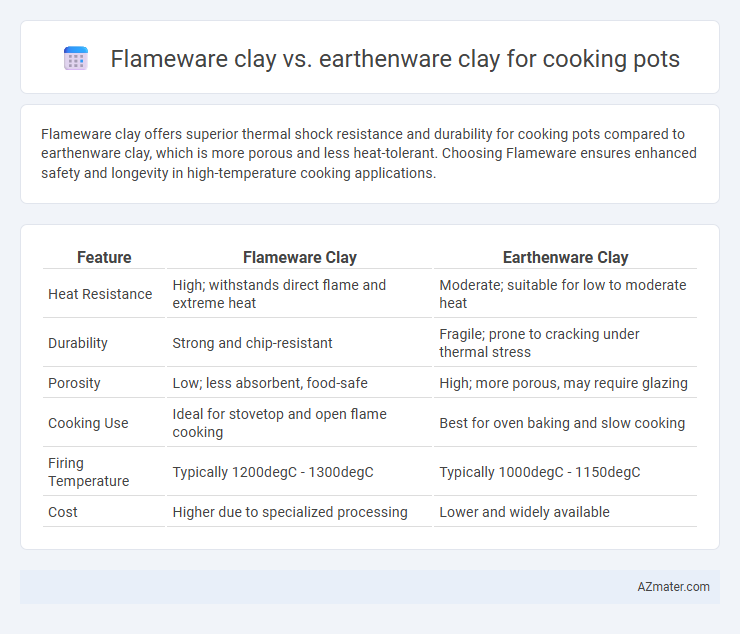 Flameware clay vs. earthenware clay for cooking pots

Flameware clay offers superior thermal shock resistance and durability for cooking pots compared to earthenware clay, which is more porous and less heat-tolerant. Choosing Flameware ensures enhanced safety and longevity in high-temperature cooking applications.

| Feature | Flameware Clay | Earthenware Clay |
|---|---|---|
| Heat Resistance | High; withstands direct flame and extreme heat | Moderate; suitable for low to moderate heat |
| Durability | Strong and chip-resistant | Fragile; prone to cracking under thermal stress |
| Porosity | Low; less absorbent, food-safe | High; more porous, may require glazing |
| Cooking Use | Ideal for stovetop and open flame cooking | Best for oven baking and slow cooking |
| Firing Temperature | Typically 1200degC - 1300degC | Typically 1000degC - 1150degC |
| Cost | Higher due to specialized processing | Lower and widely available |

AZmater.com