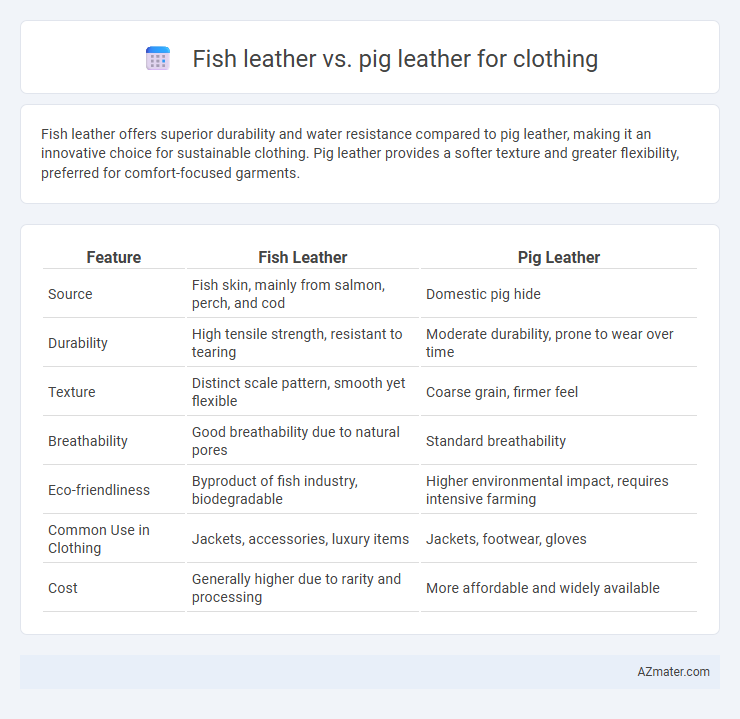 Fish leather vs. pig leather for clothing

Fish leather offers superior durability and water resistance compared to pig leather, making it an innovative choice for sustainable clothing. Pig leather provides a softer texture and greater flexibility, preferred for comfort-focused garments.

| Feature | Fish Leather | Pig Leather |
|---|---|---|
| Source | Fish skin, mainly from salmon, perch, and cod | Domestic pig hide |
| Durability | High tensile strength, resistant to tearing | Moderate durability, prone to wear over time |
| Texture | Distinct scale pattern, smooth yet flexible | Coarse grain, firmer feel |
| Breathability | Good breathability due to natural pores | Standard breathability |
| Eco-friendliness | Byproduct of fish industry, biodegradable | Higher environmental impact, requires intensive farming |
| Common Use in Clothing | Jackets, accessories, luxury items | Jackets, footwear, gloves |
| Cost | Generally higher due to rarity and processing | More affordable and widely available |

AZmater.com